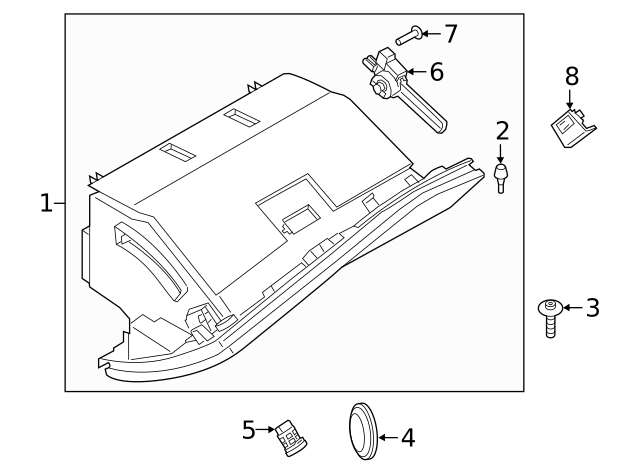 7
6
8
2
1
3
5
4