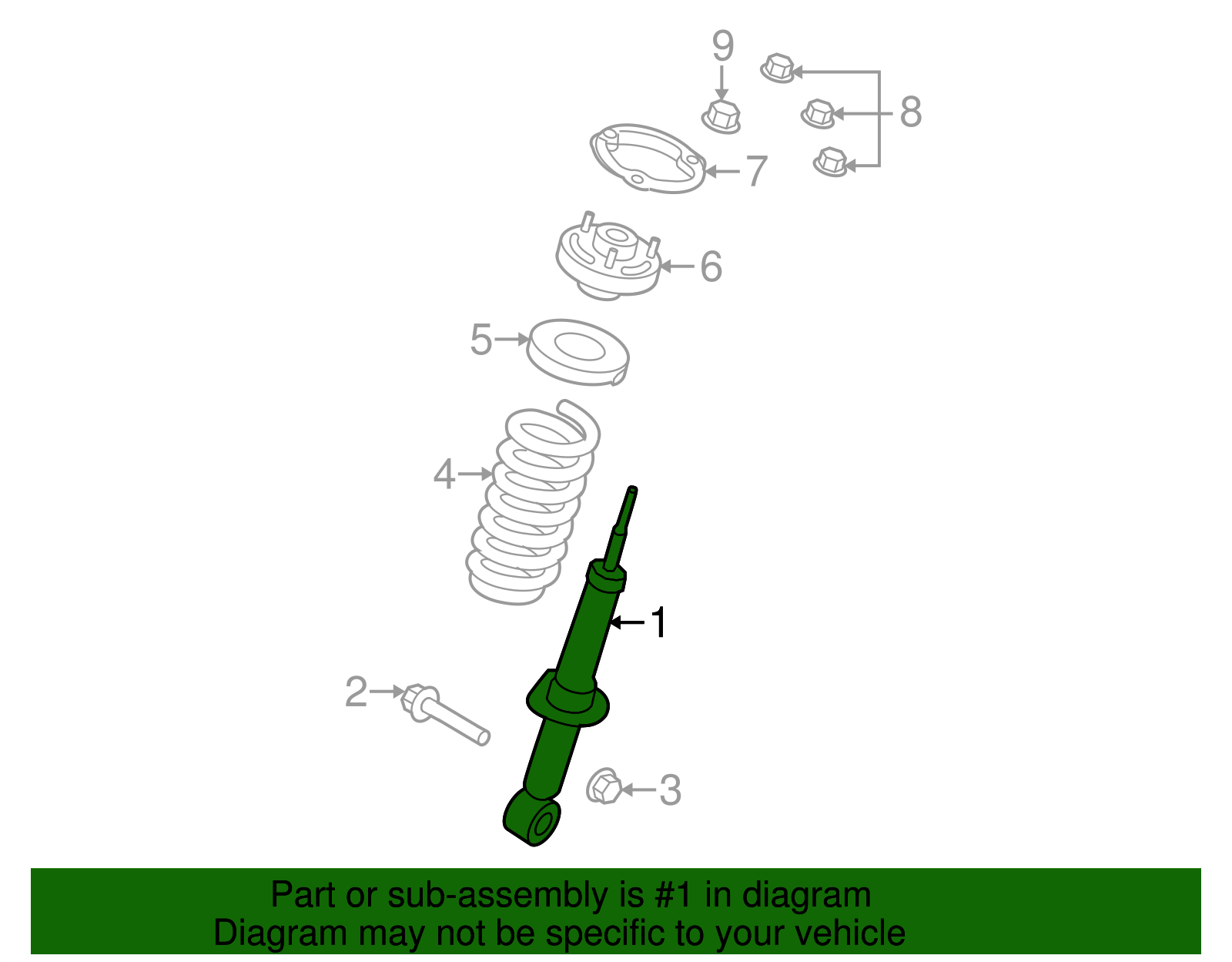 9
8
7
6
5
4
1
2
3

Part or sub-assembly is #1 in diagram
Diagram may not be specific to your vehicle