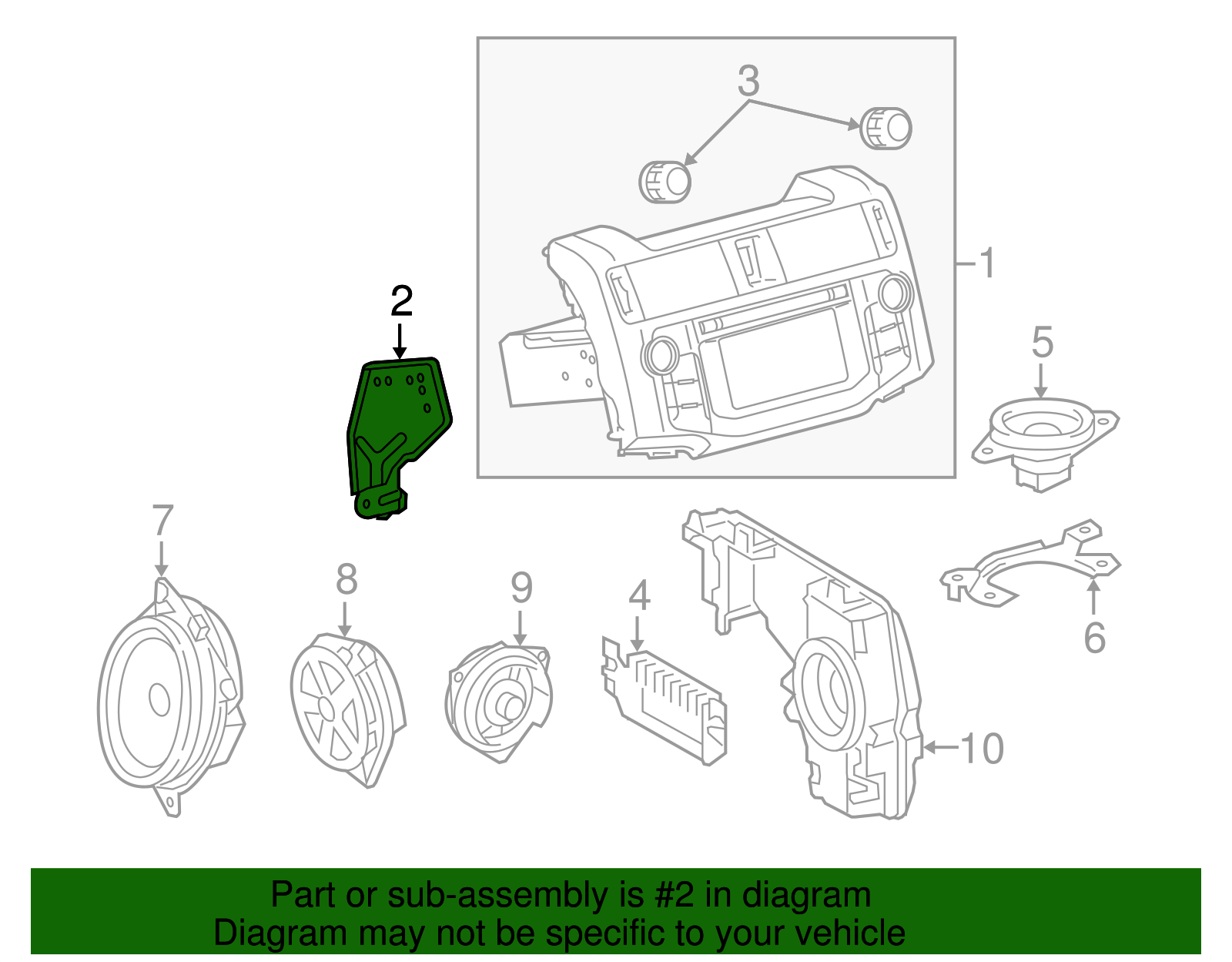 3
1
2
5
7
8
9
4
6
10

Part or sub-assembly is #2 in diagram
Diagram may not be specific to your vehicle