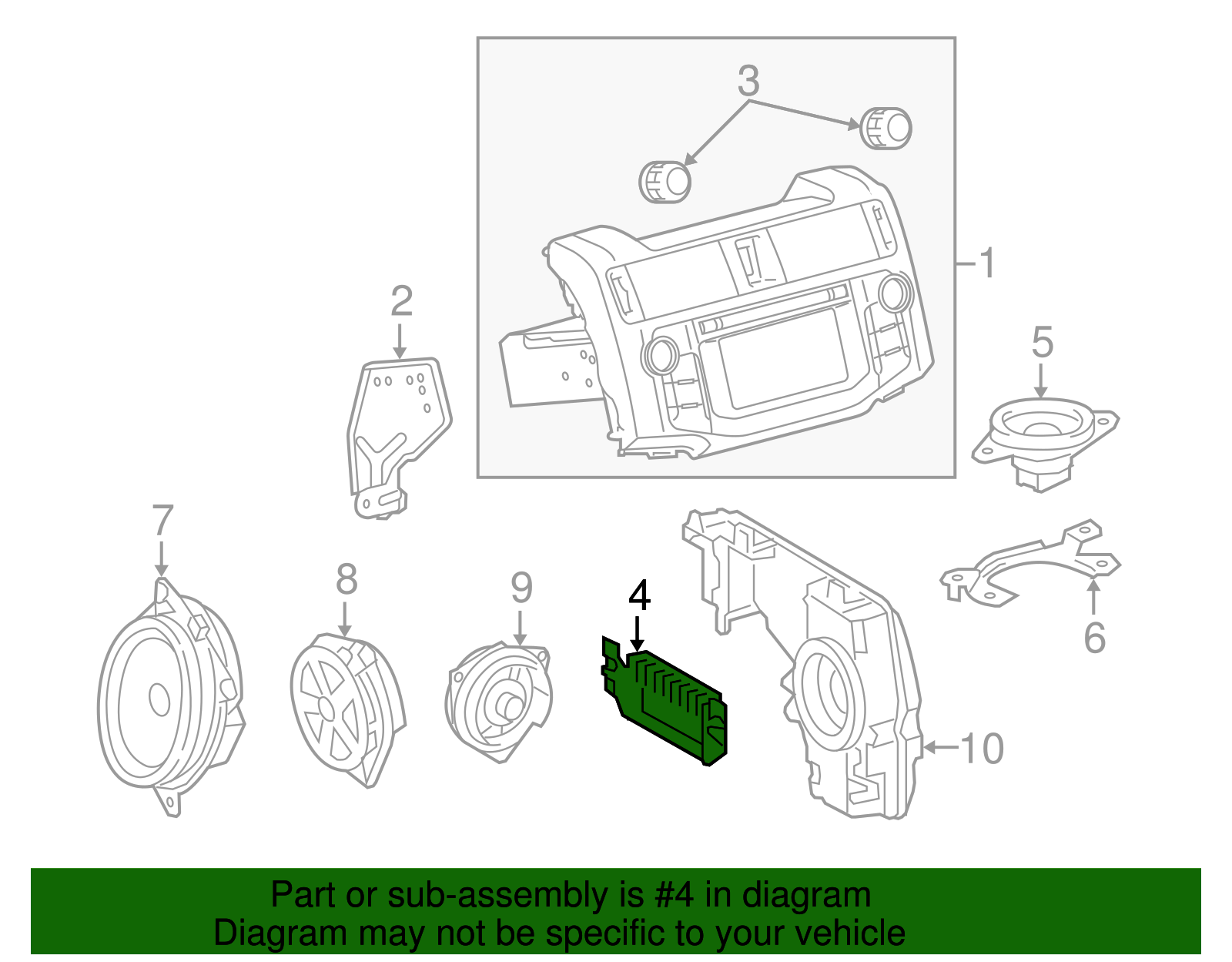 3
1
2
5
7
8
9
4
6
10

Part or sub-assembly is #4 in diagram
Diagram may not be specific to your vehicle