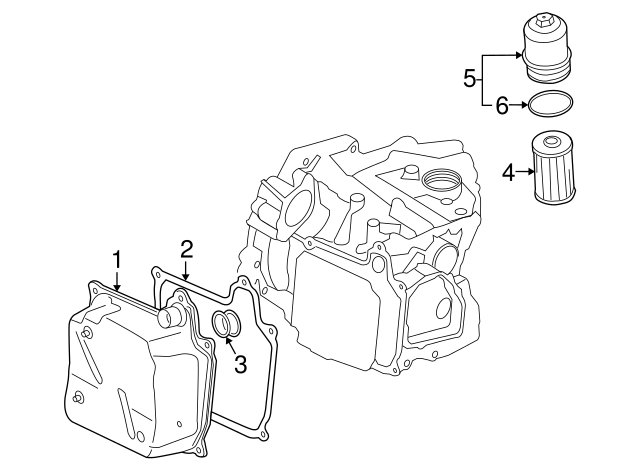 5
6
4
1
2
3