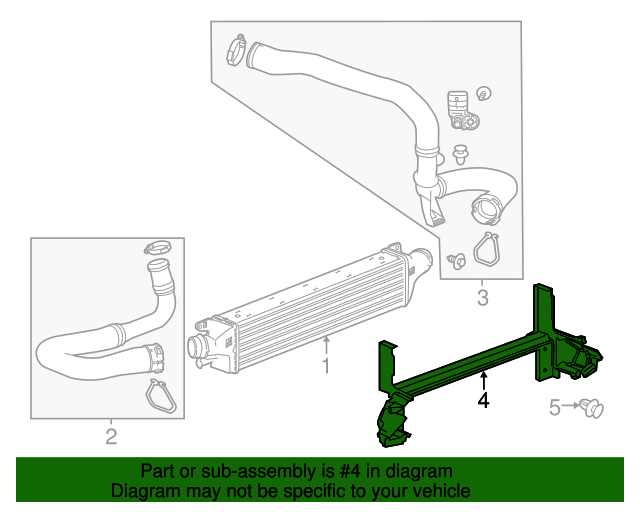 3

1

4

5

2

Part or sub-assembly is #4 in diagram
Diagram may not be specific to your vehicle