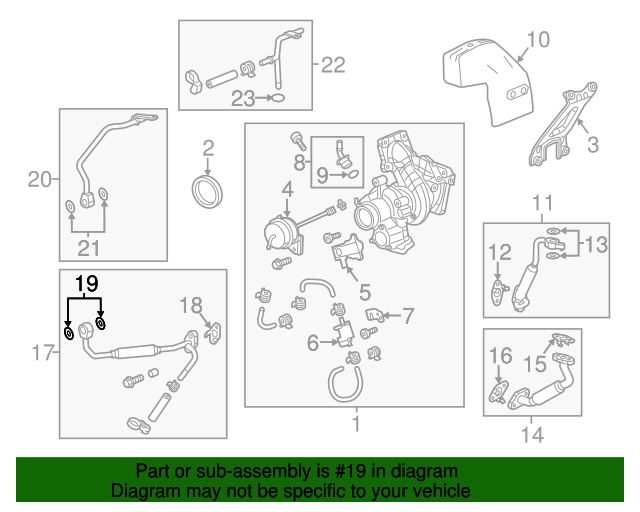 22
23
10
3
20
21
2
8
9
4
5
7
6
1
11
12
13
19
18
17
16
15
14

Part or sub-assembly is #19 in diagram
Diagram may not be specific to your vehicle