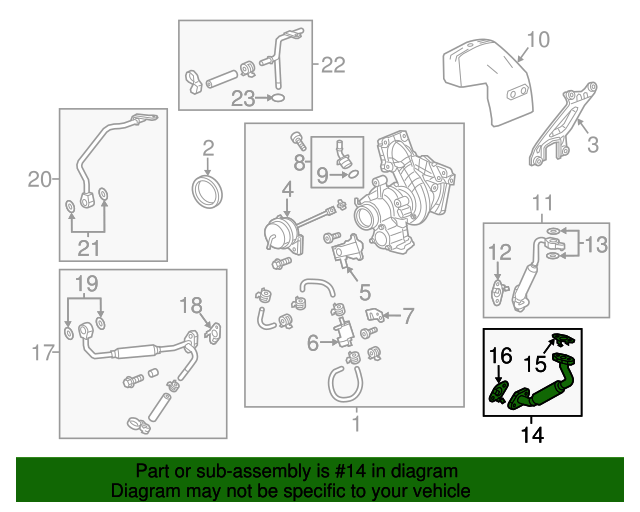 22
23
10
3
20
21
2
8
9
4
5
7
6
1
11
12
13
19
18
17
16
15
14

Part or sub-assembly is #14 in diagram
Diagram may not be specific to your vehicle