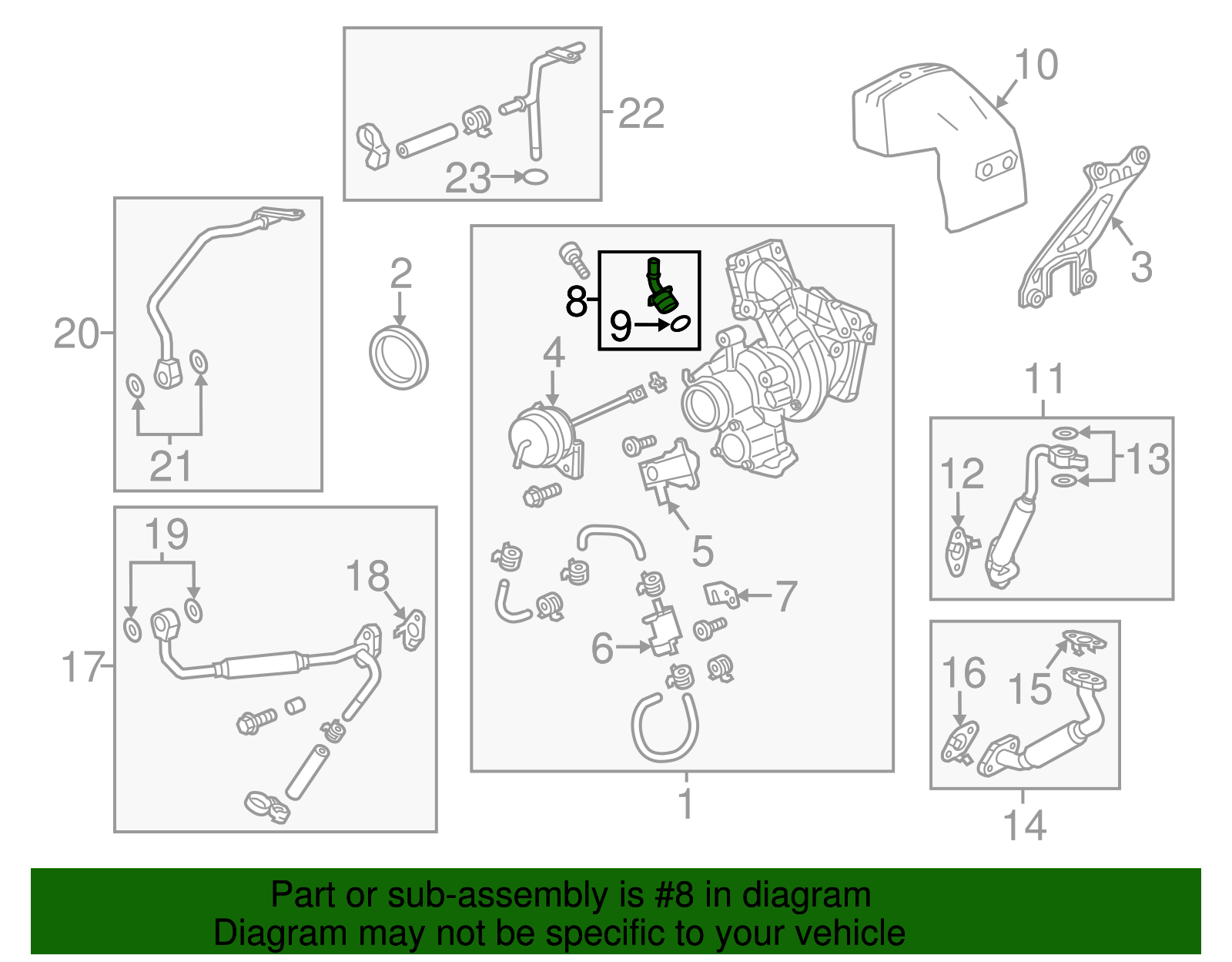 22
23
10
3
20
21
2
8
9
4
5
7
6
1
11
12
13
19
18
17
16
15
14

Part or sub-assembly is #8 in diagram
Diagram may not be specific to your vehicle