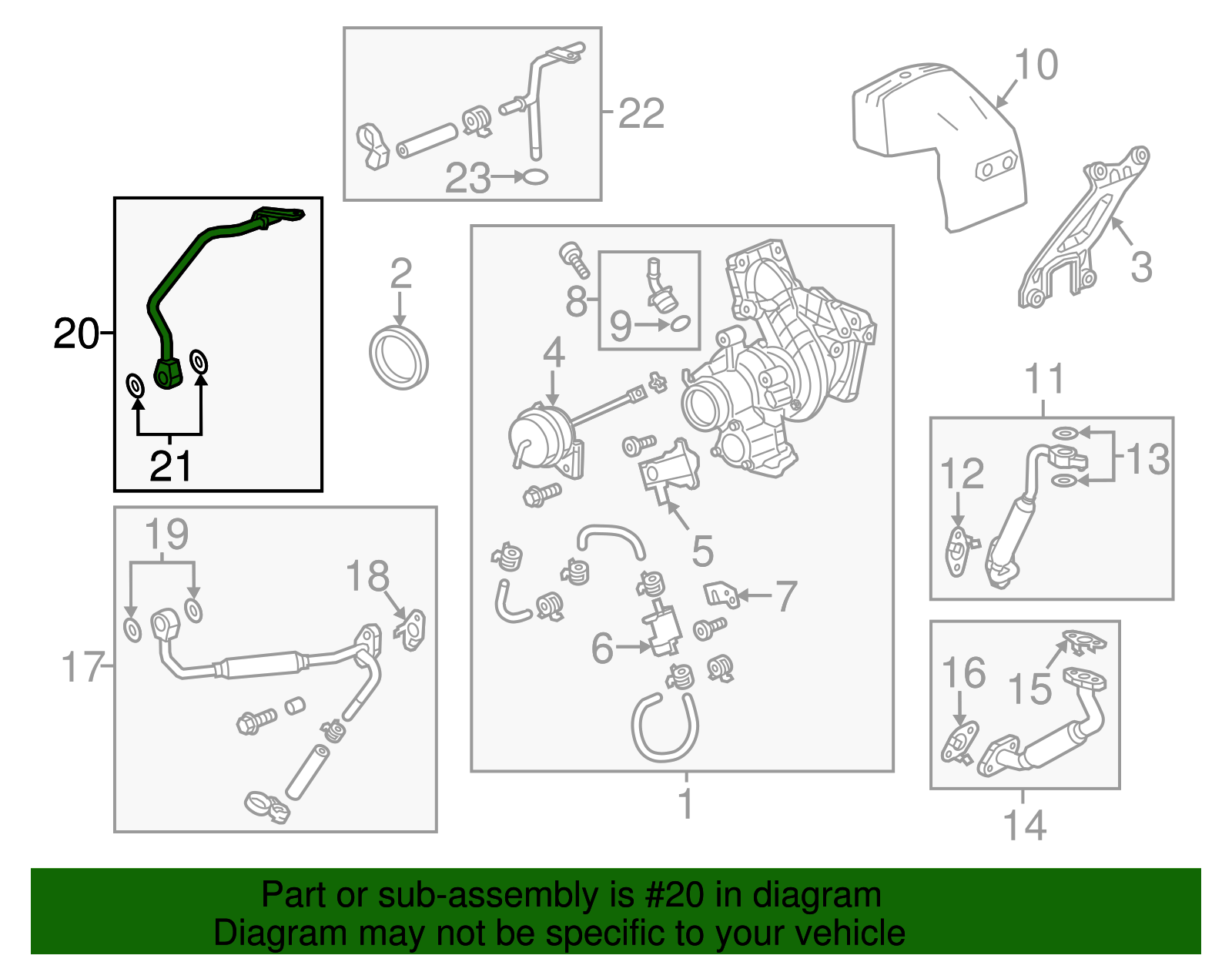 22
23
10
3
20
21
2
8
9
4
5
7
6
1
11
12
13
19
18
17
16
15
14

Part or sub-assembly is #20 in diagram
Diagram may not be specific to your vehicle