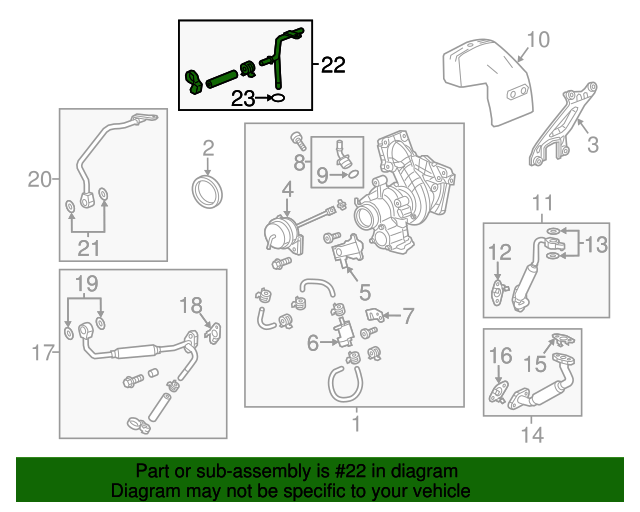 22
23
10
3
20
21
2
8
9
4
5
7
6
1
11
12
13
19
18
17
16
15
14

Part or sub-assembly is #22 in diagram
Diagram may not be specific to your vehicle