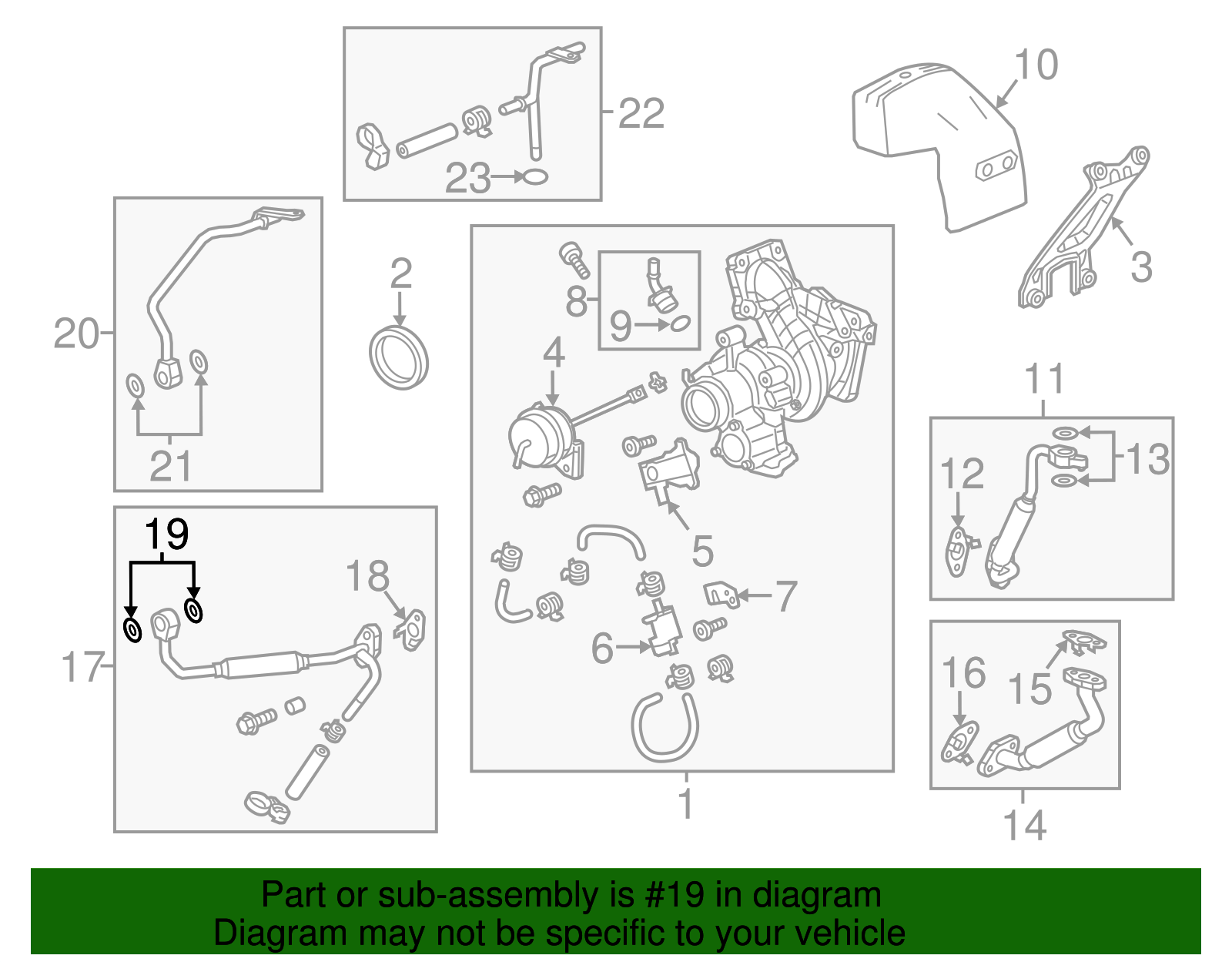 22
23
10
3
20
21
2
8
9
4
5
7
6
1
11
12
13
19
18
17
16
15
14

Part or sub-assembly is #19 in diagram
Diagram may not be specific to your vehicle