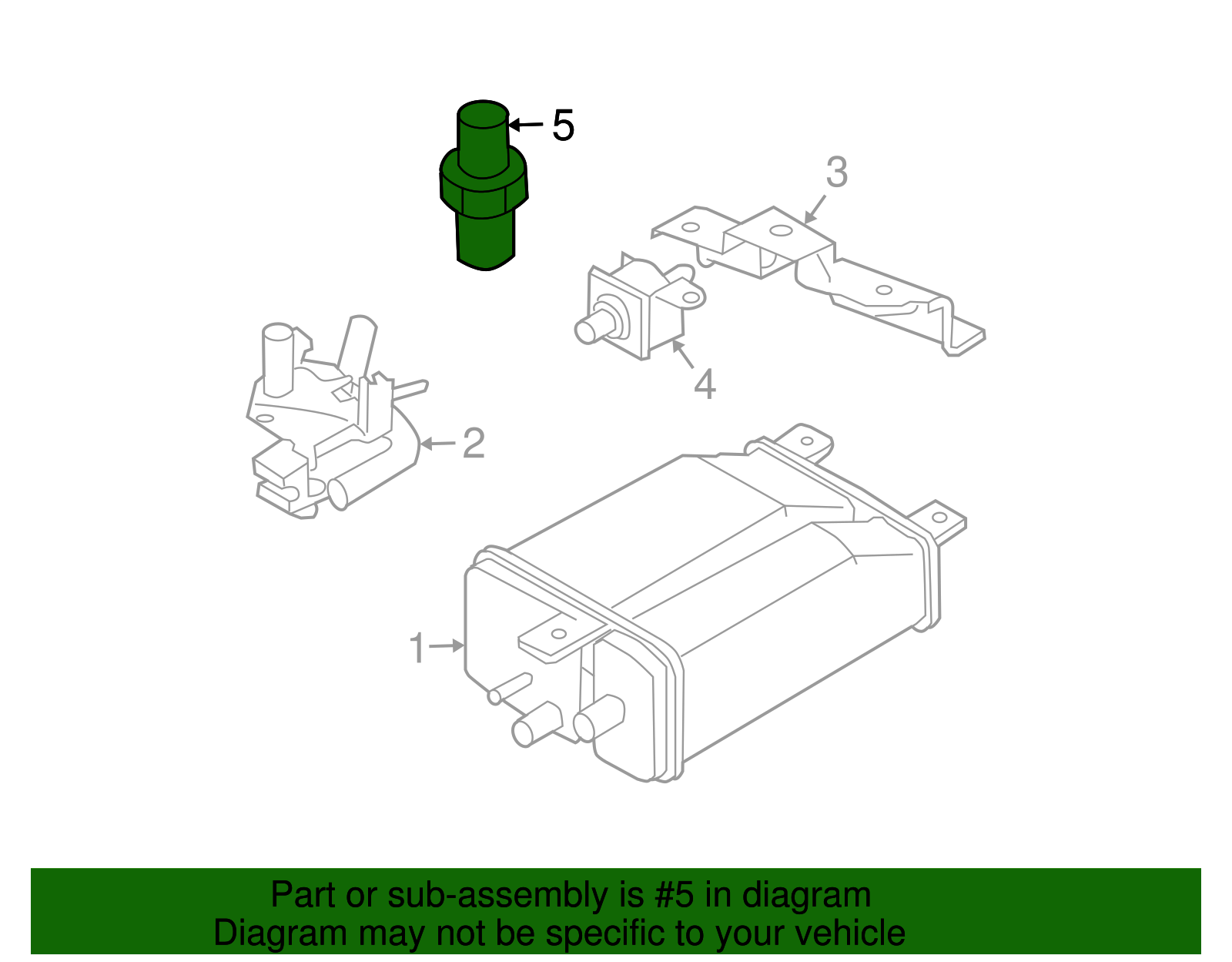 5
3
4
2
1

Part or sub-assembly is #5 in diagram
Diagram may not be specific to your vehicle