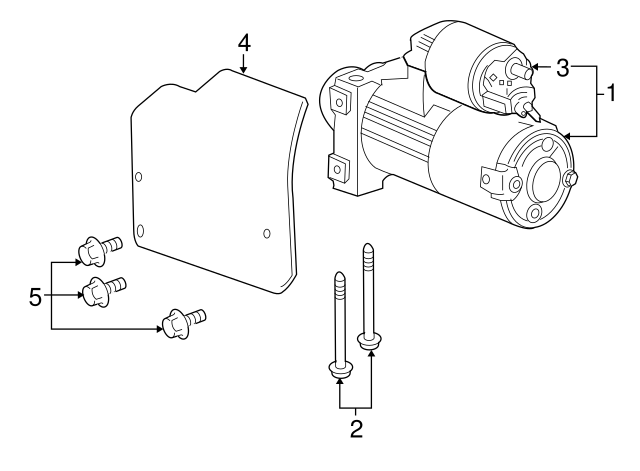 4
3
1
5
2