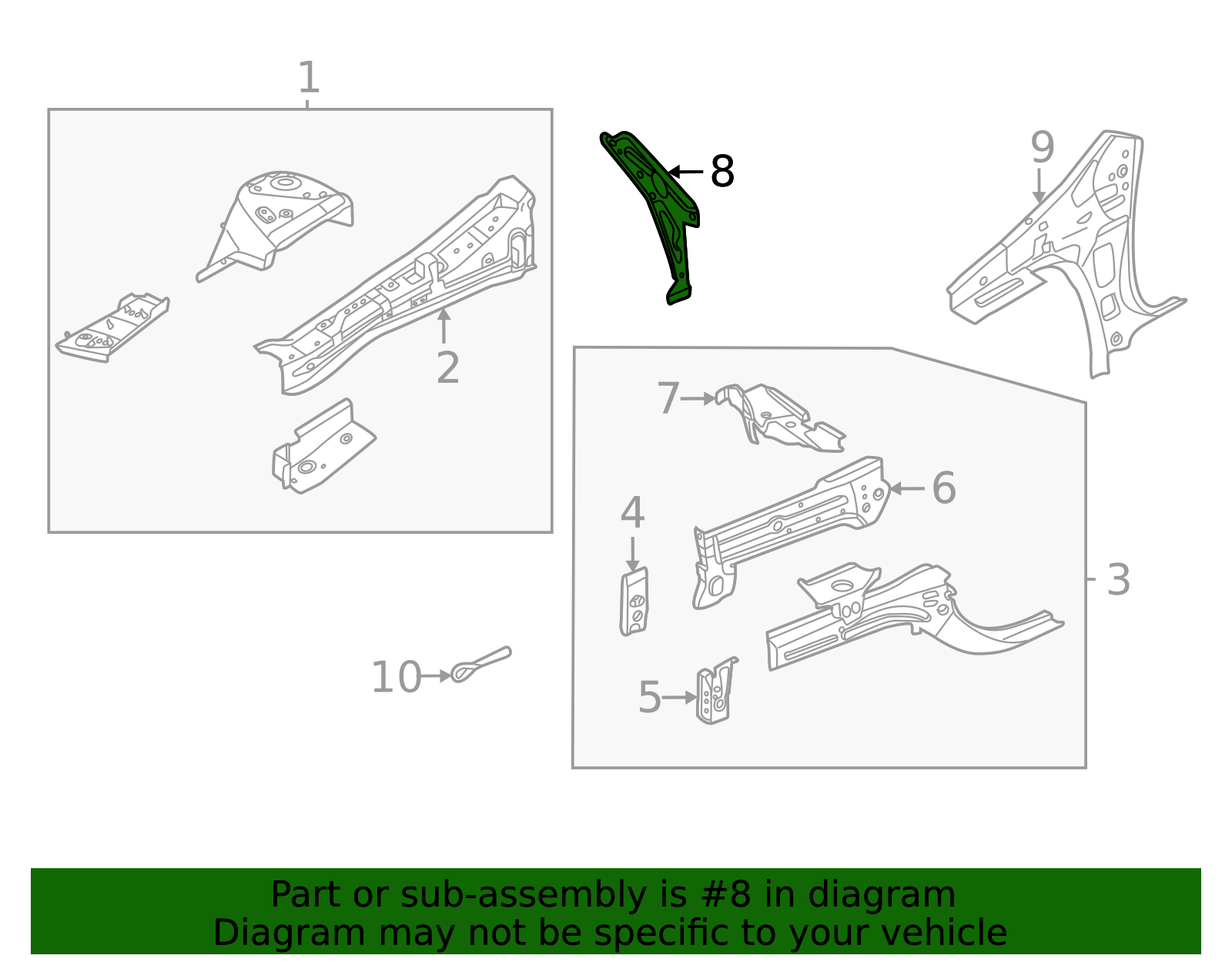 1

8

9

2

7

6

4

3

10

5

Part or sub-assembly is #8 in diagram
Diagram may not be specific to your vehicle