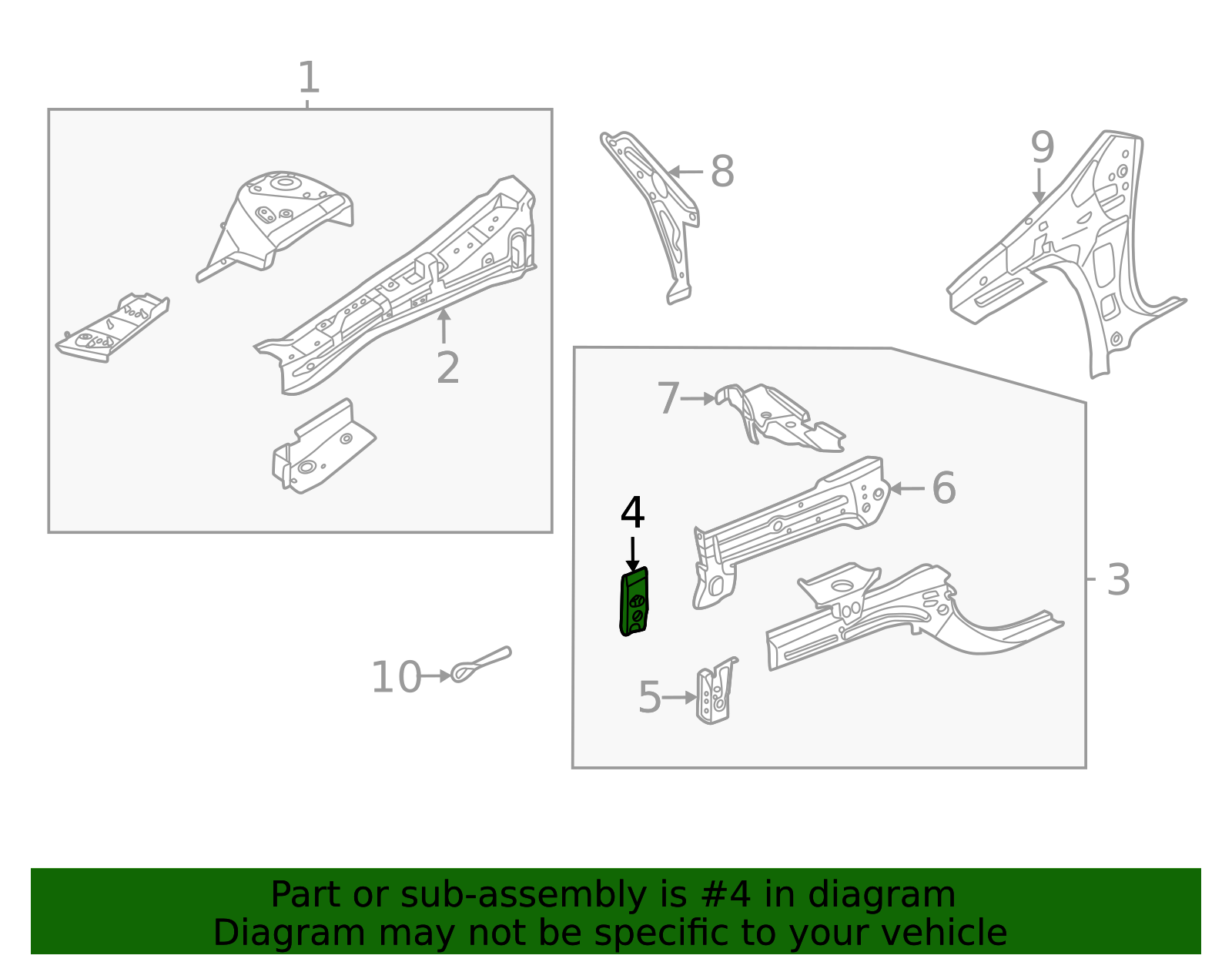 1
8
9
2
7
6
4
3
10
5

Part or sub-assembly is #4 in diagram
Diagram may not be specific to your vehicle