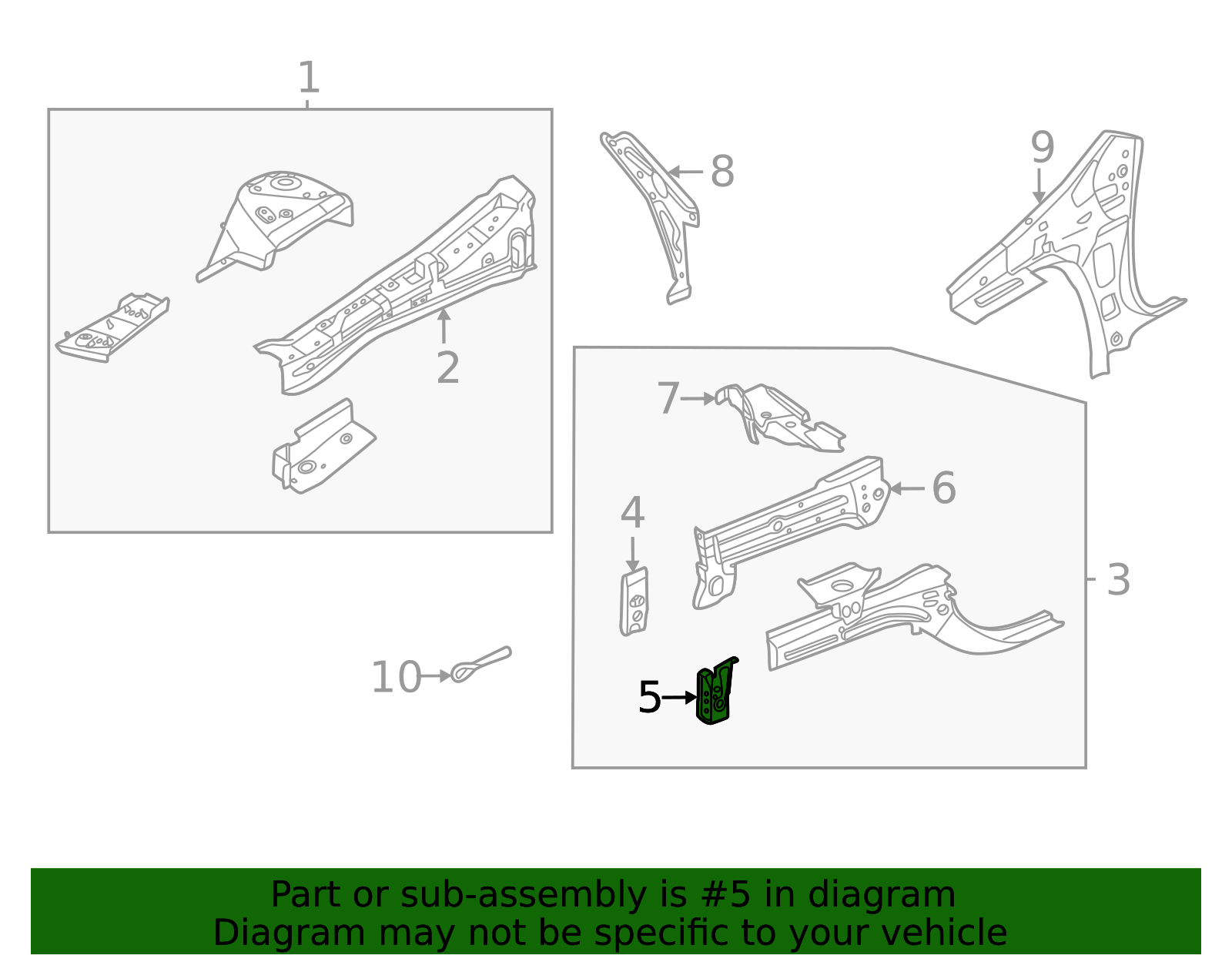 1
8
9
2
7
6
4
3
10
5

Part or sub-assembly is #5 in diagram
Diagram may not be specific to your vehicle