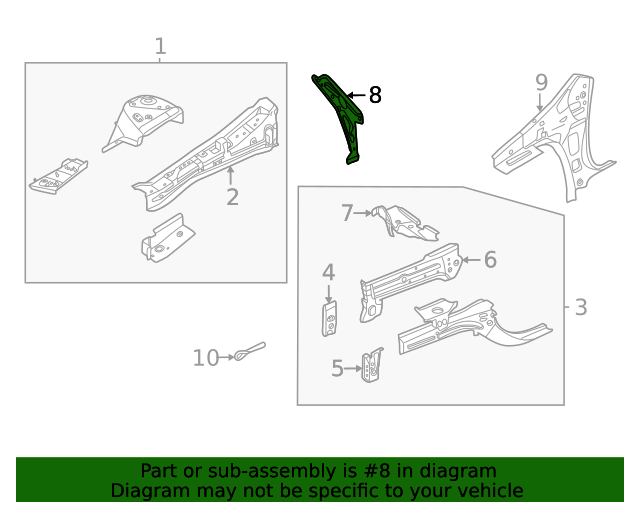 1

8

9

2

7

6

4

3

10

5

Part or sub-assembly is #8 in diagram
Diagram may not be specific to your vehicle