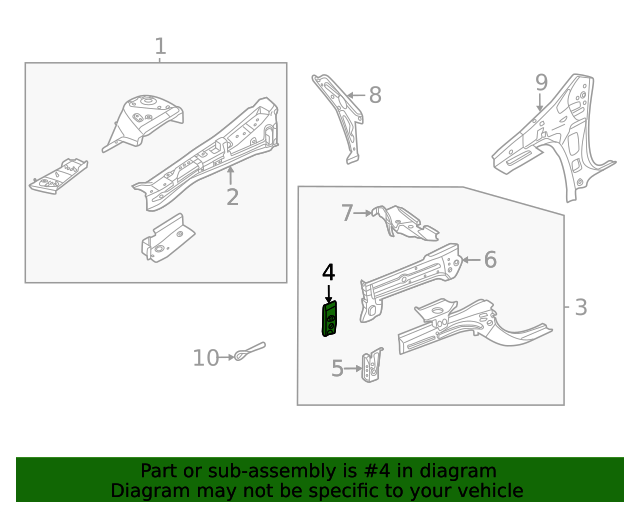 1
8
9
2
7
6
4
3
10
5

Part or sub-assembly is #4 in diagram
Diagram may not be specific to your vehicle