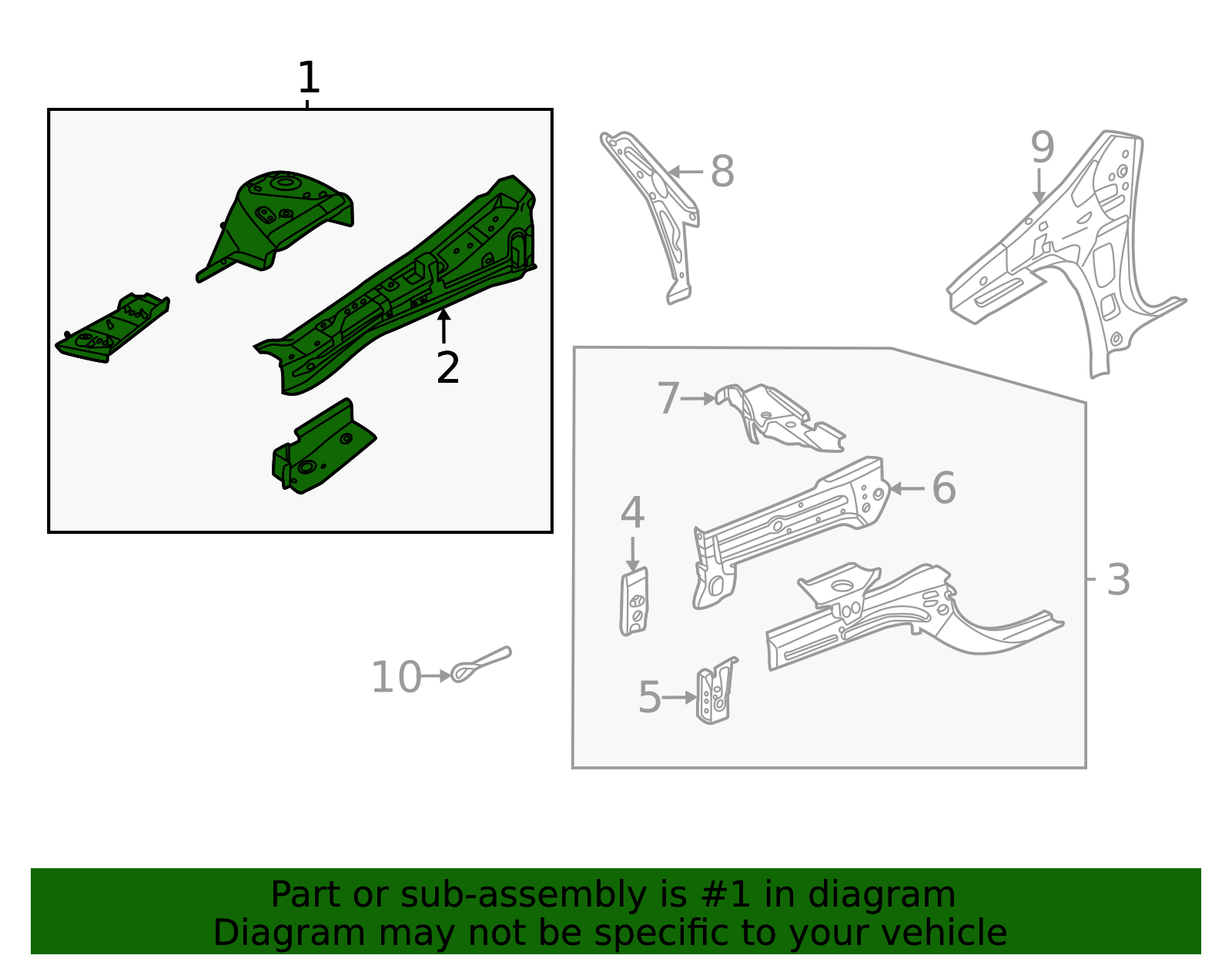 1
2
8
9
7
6
4
3
10
5

Part or sub-assembly is #1 in diagram
Diagram may not be specific to your vehicle