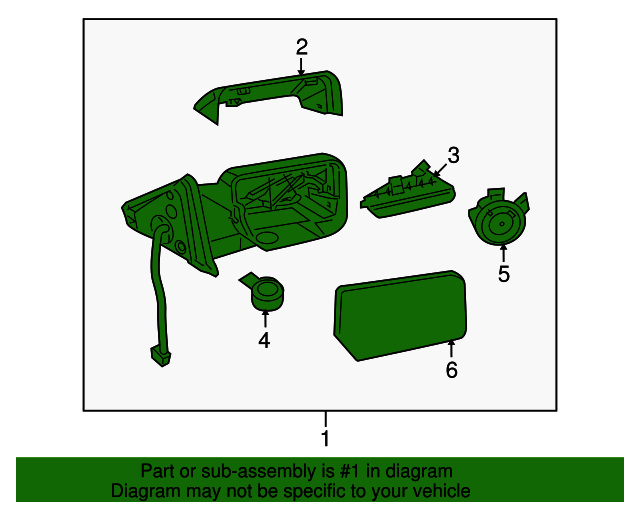 2

3

5

4

6

1

Part or sub-assembly is #1 in diagram
Diagram may not be specific to your vehicle