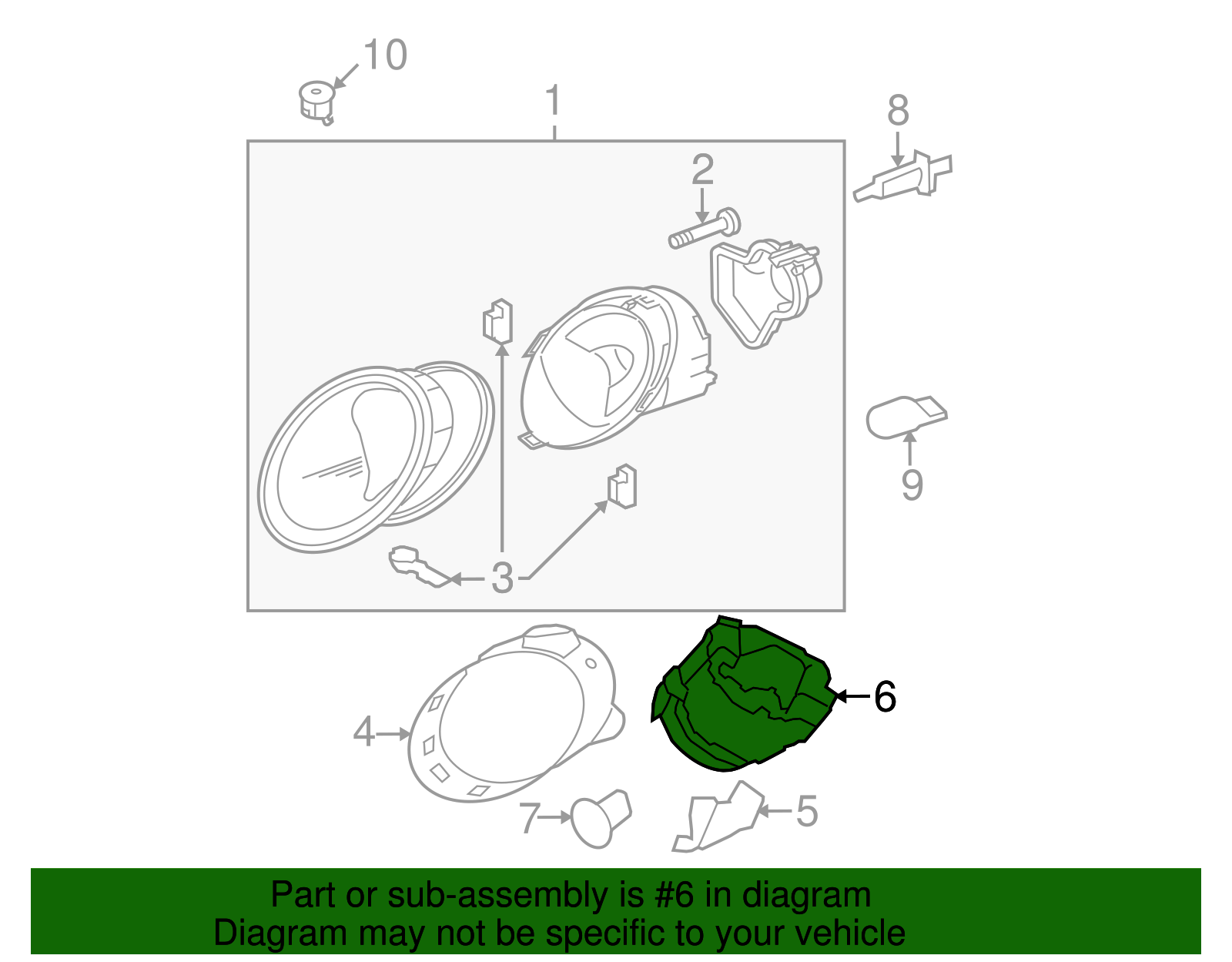 10
1
8
2
9
3
4
6
7
5

Part or sub-assembly is #6 in diagram
Diagram may not be specific to your vehicle