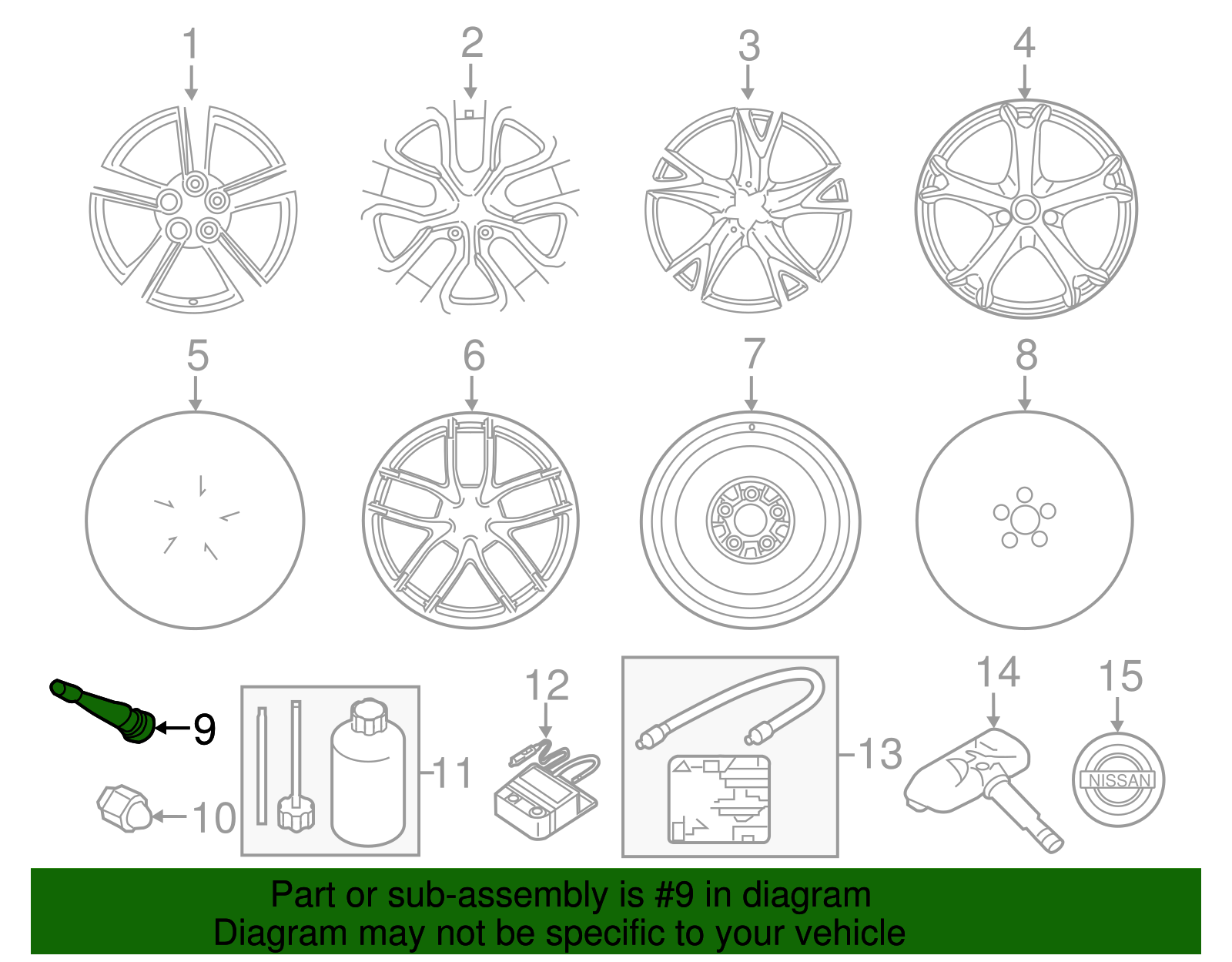 1
2
3
4
5
6
7
8
9
10
11
12
13
14
15
NISSAN

Part or sub-assembly is #9 in diagram
Diagram may not be specific to your vehicle