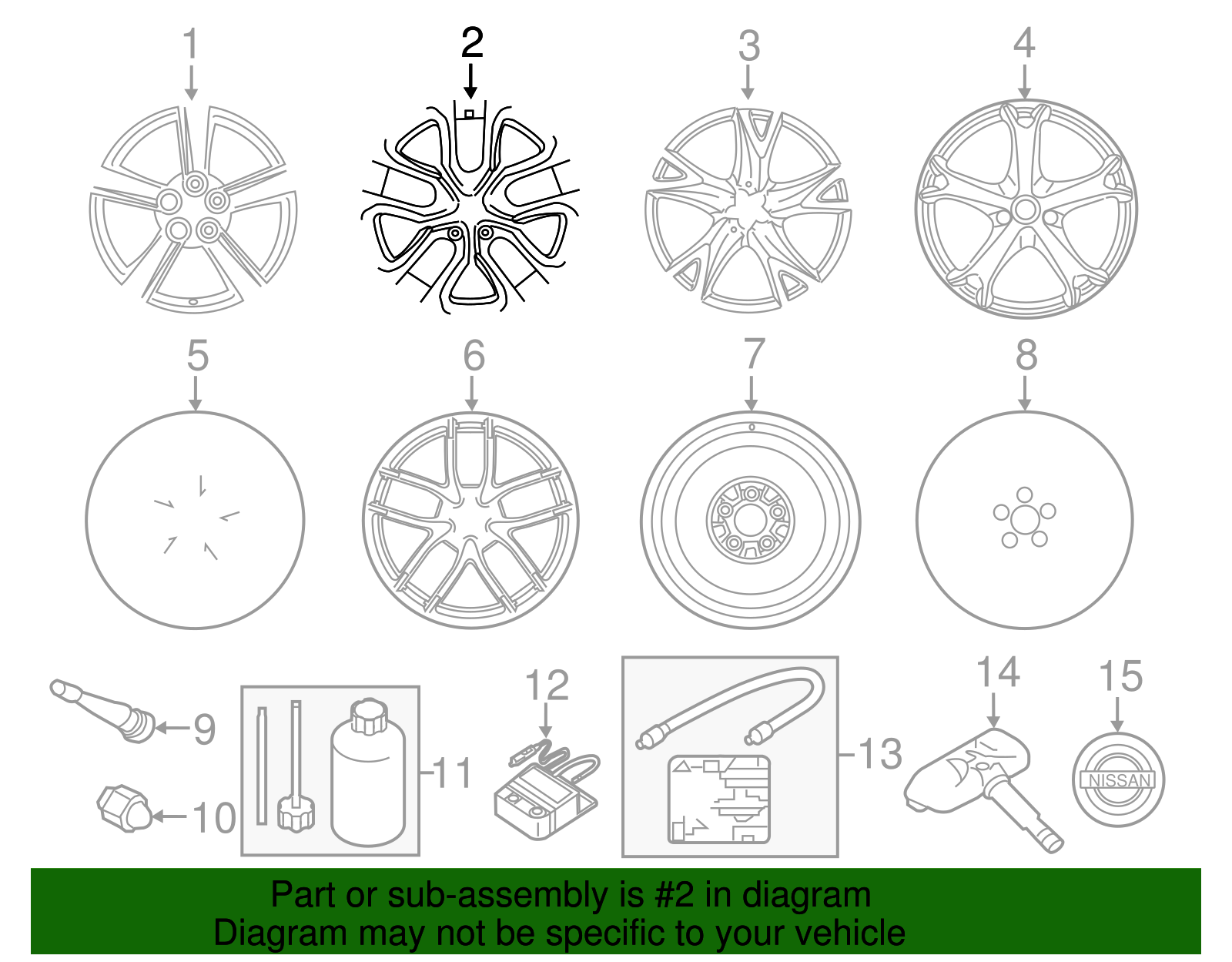 1
2
3
4
5
6
7
8
9
10
11
12
13
14
15
NISSAN

Part or sub-assembly is #2 in diagram
Diagram may not be specific to your vehicle