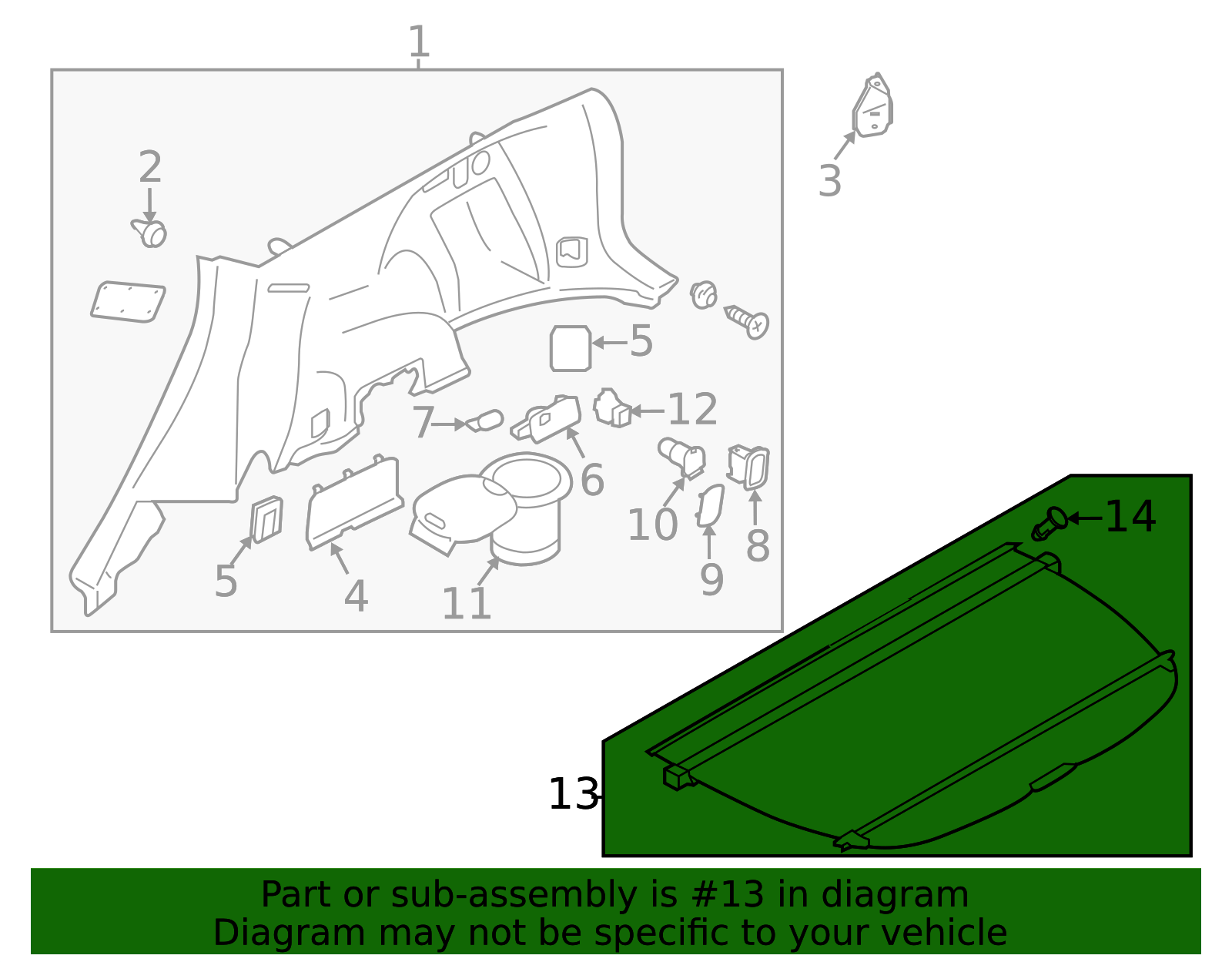 1
2
3
5
12
7
6
10
8
5
4
11
9
14
13

Part or sub-assembly is #13 in diagram
Diagram may not be specific to your vehicle