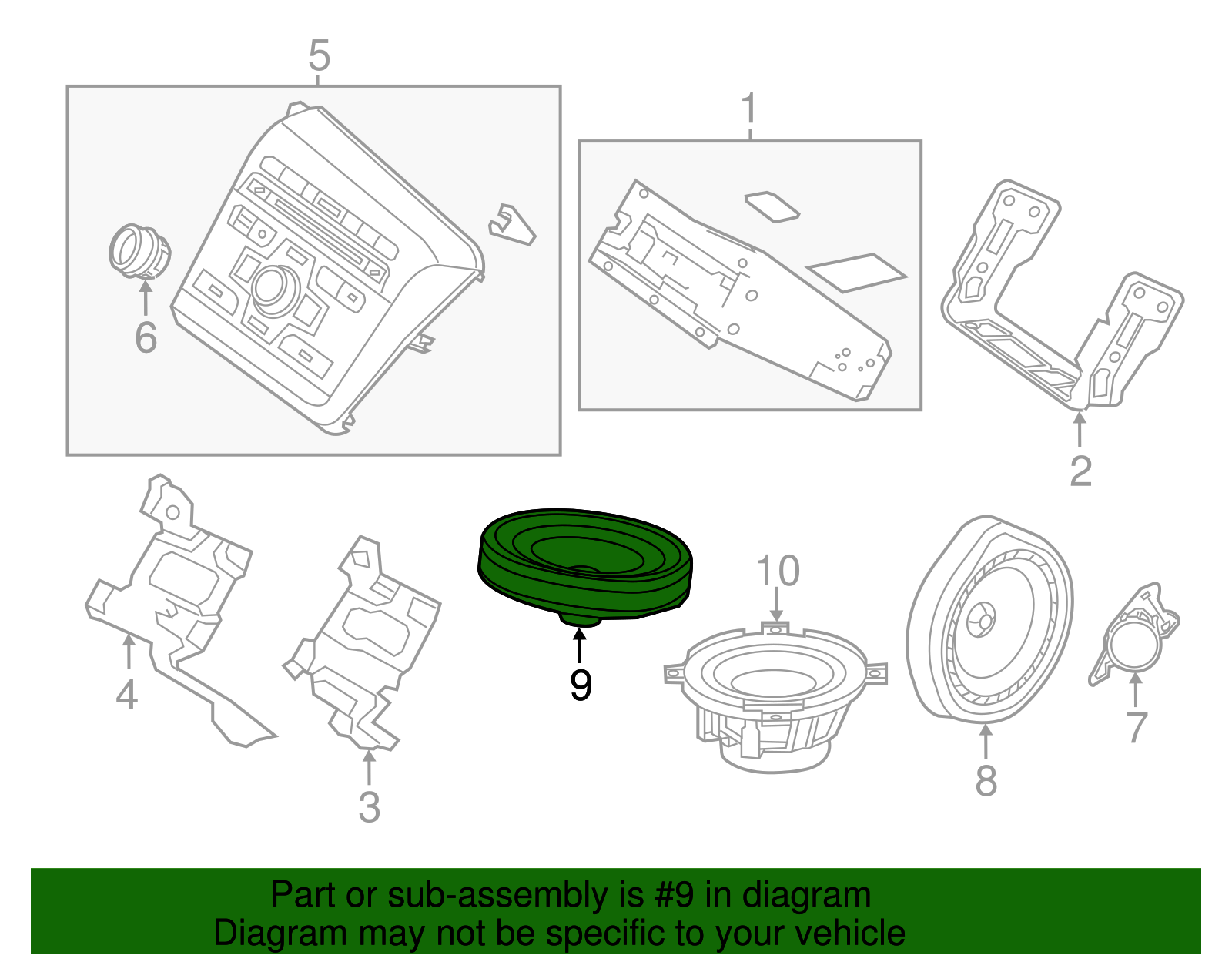 5
1
6
2
4
3
9
10
8
7

Part or sub-assembly is #9 in diagram
Diagram may not be specific to your vehicle