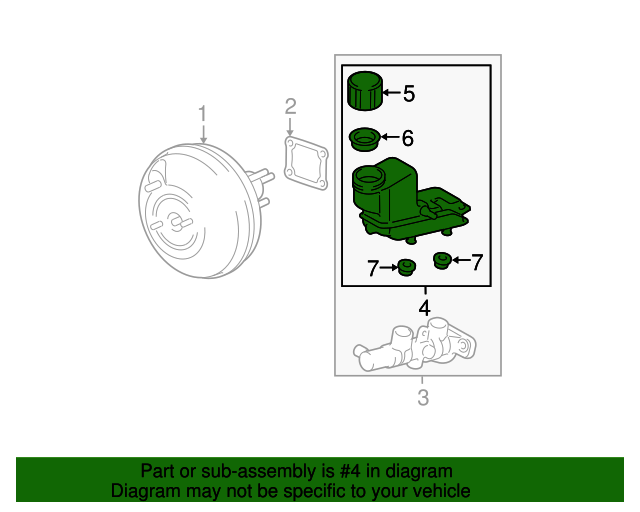 1
2
5
6
7
7
4
3

Part or sub-assembly is #4 in diagram
Diagram may not be specific to your vehicle