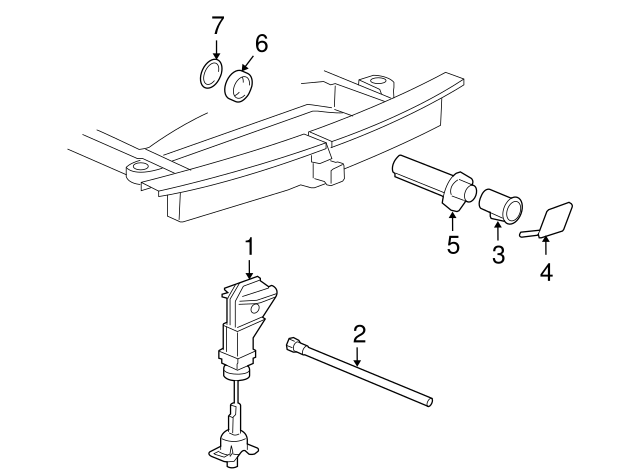 7
6
5
3
4
1
2