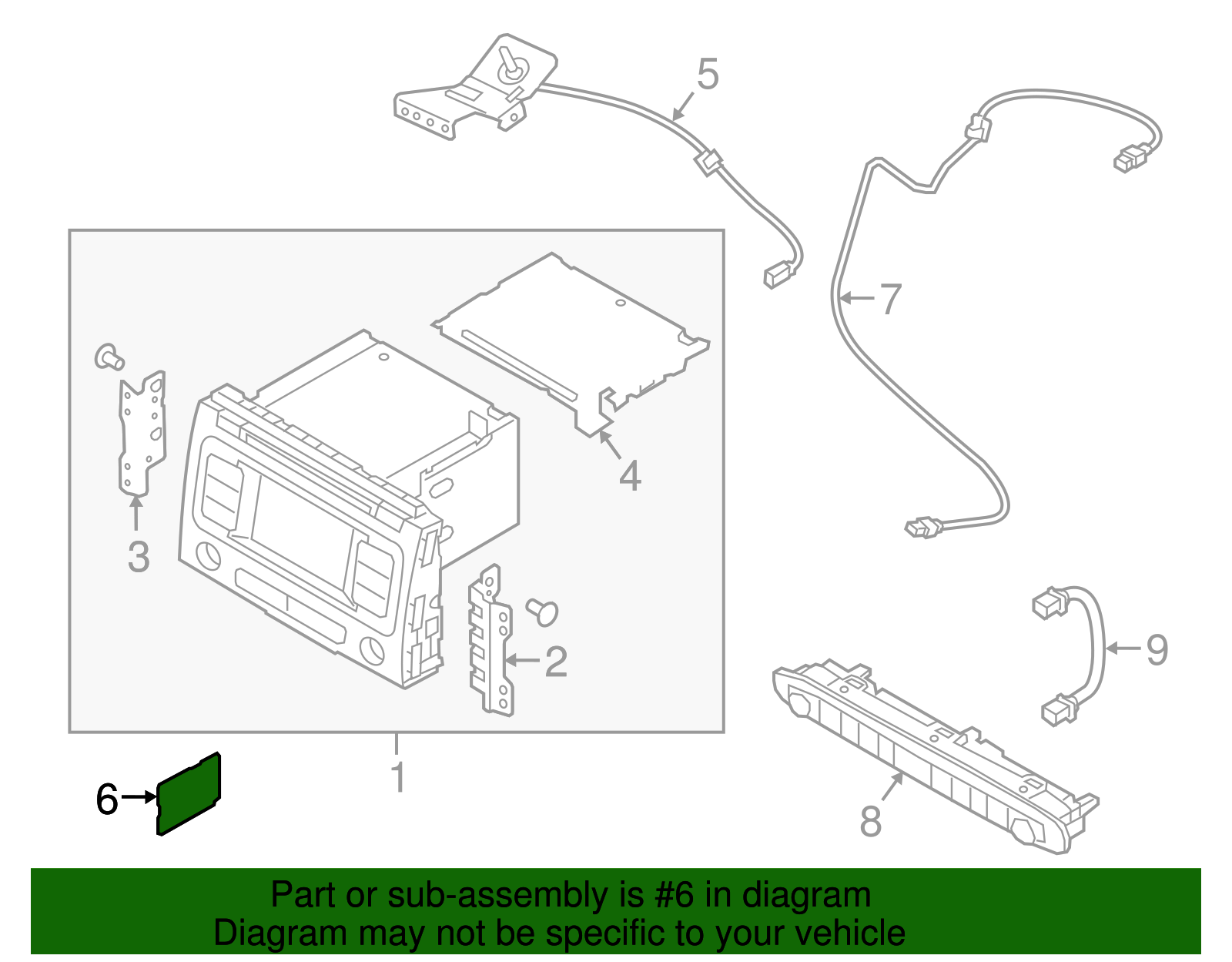 5

7

4

3

2

9

1

6

8

Part or sub-assembly is #6 in diagram
Diagram may not be specific to your vehicle