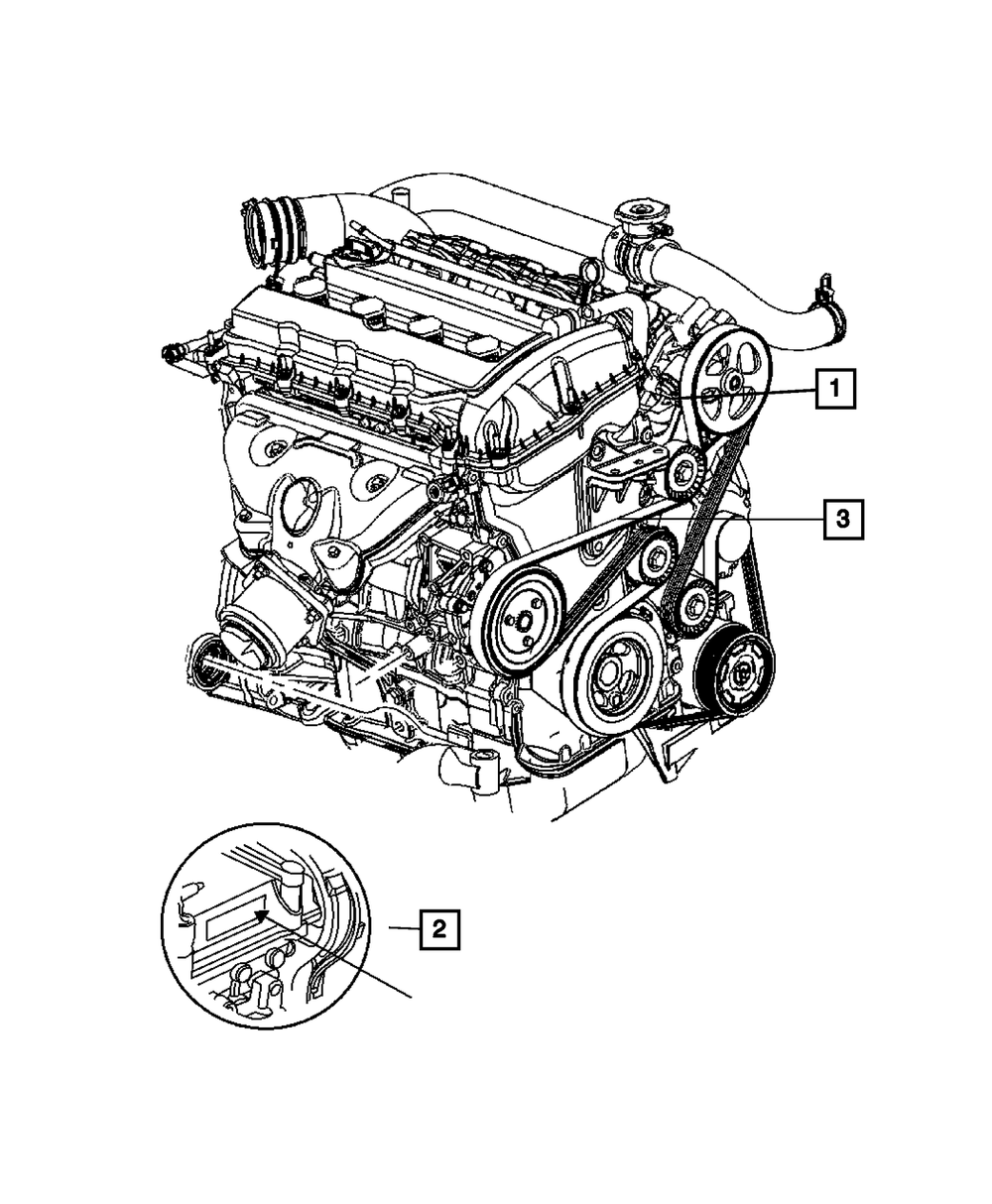 1

3

2