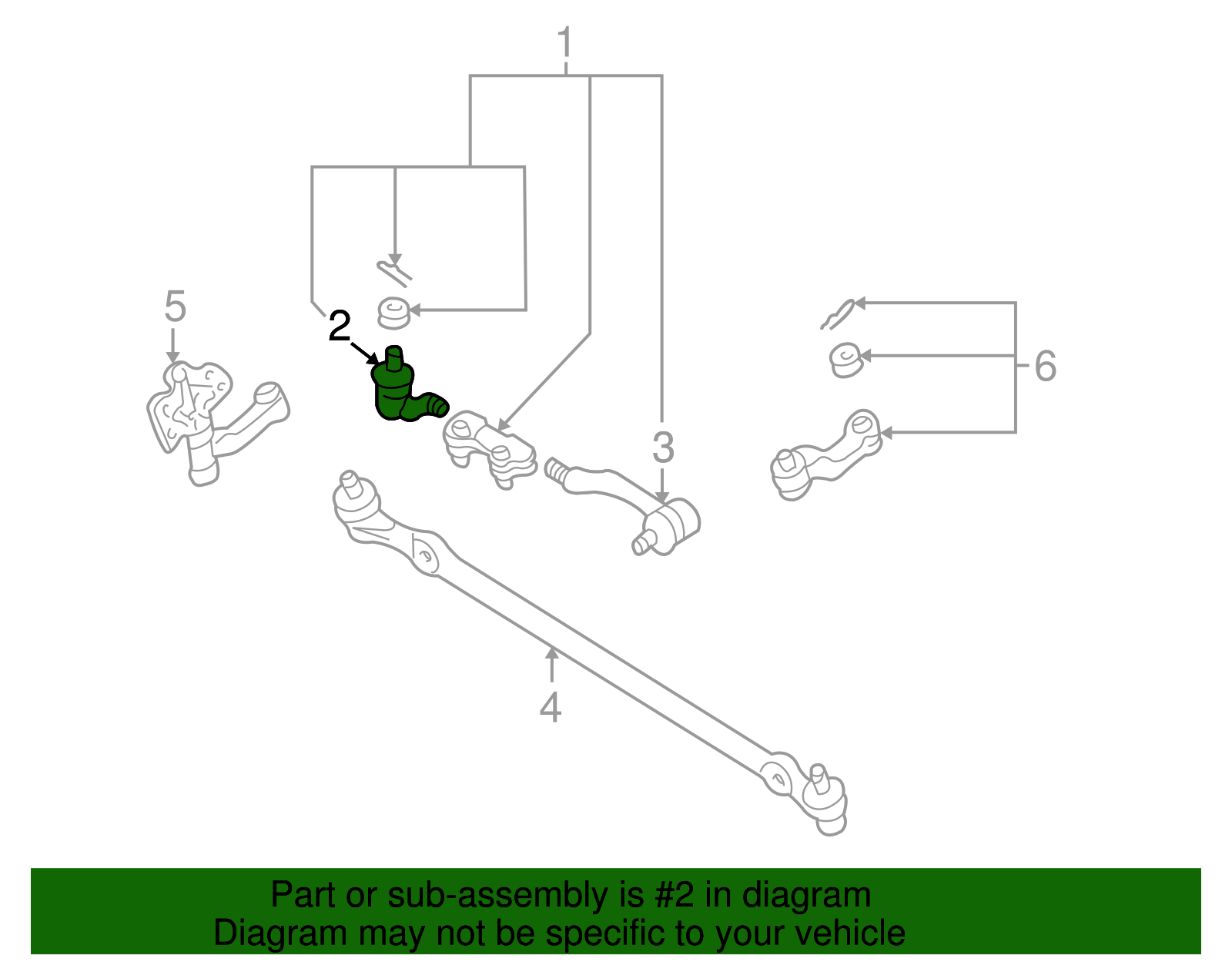 1
5
2
6
3
4

Part or sub-assembly is #2 in diagram
Diagram may not be specific to your vehicle