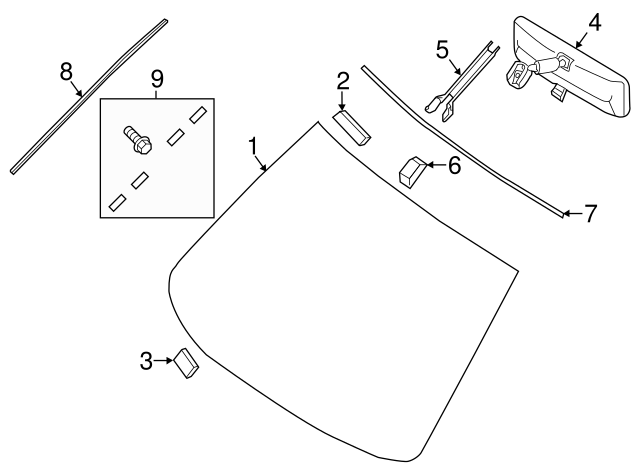 8
9
2
1
5
4
6
7
3