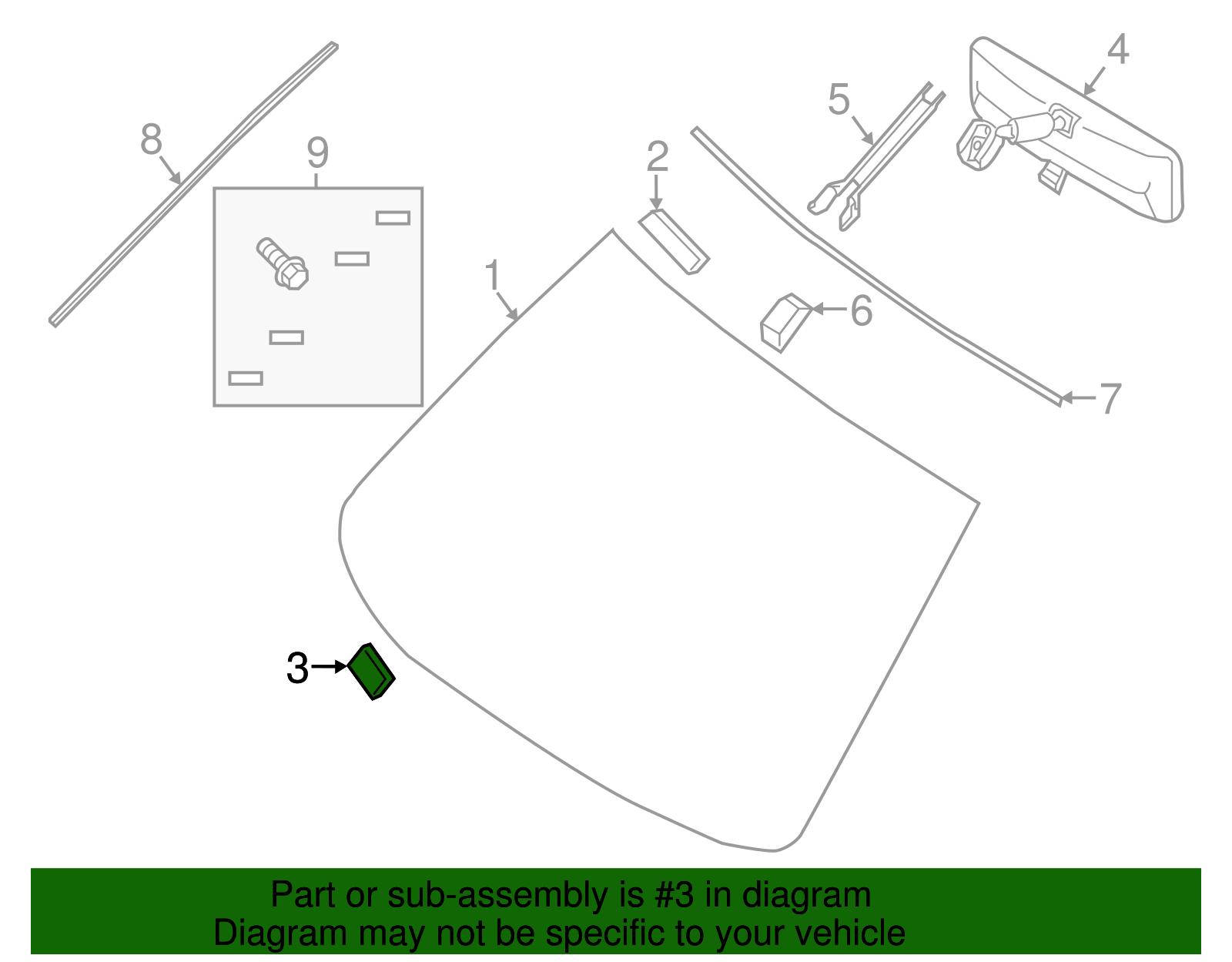 8
9
2
5
4
1
6
7
3

Part or sub-assembly is #3 in diagram
Diagram may not be specific to your vehicle