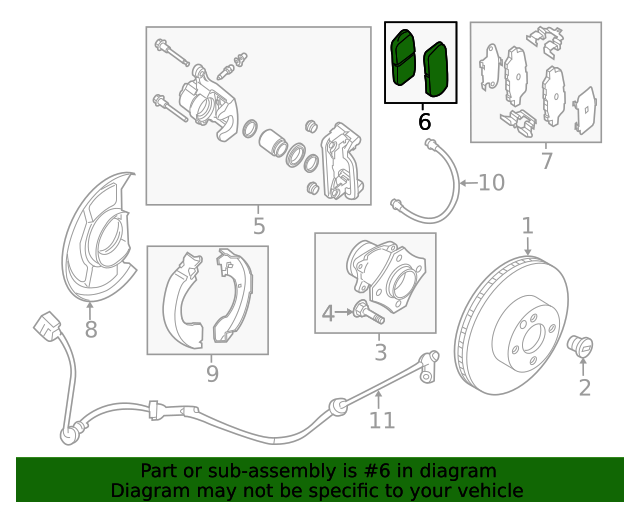 6
7
10
5
1
8
9
4
3
2
11
Part or sub-assembly is #6 in diagram
Diagram may not be specific to your vehicle