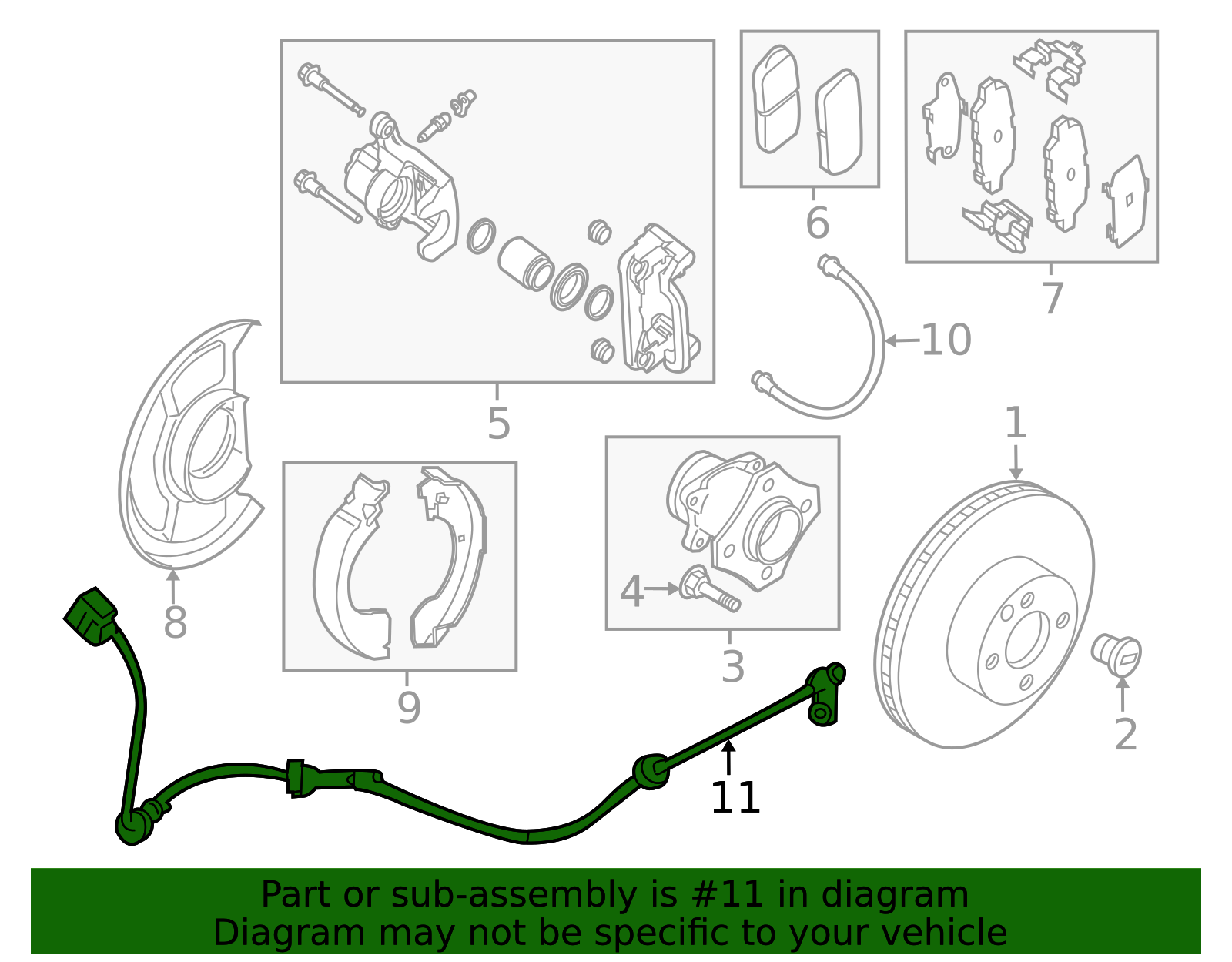 6

7

10

5

1

8

4

3

9

2

11

Part or sub-assembly is #11 in diagram
Diagram may not be specific to your vehicle