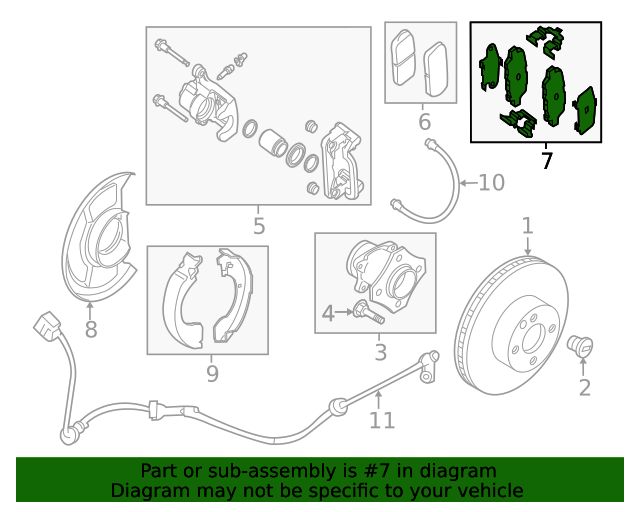 6
7
10
5
1
8
4
3
9
2
11
Part or sub-assembly is #7 in diagram
Diagram may not be specific to your vehicle