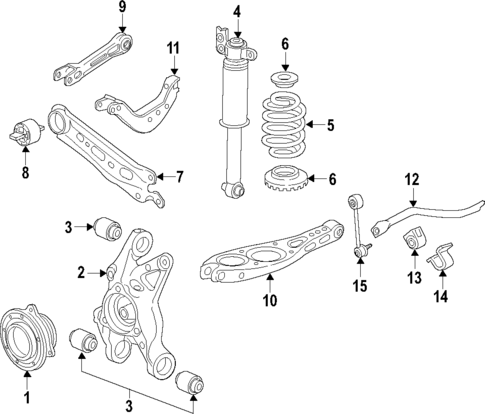 9
4
11
6
5
8
7
6
12
3
2
15
13
14
10
1
3