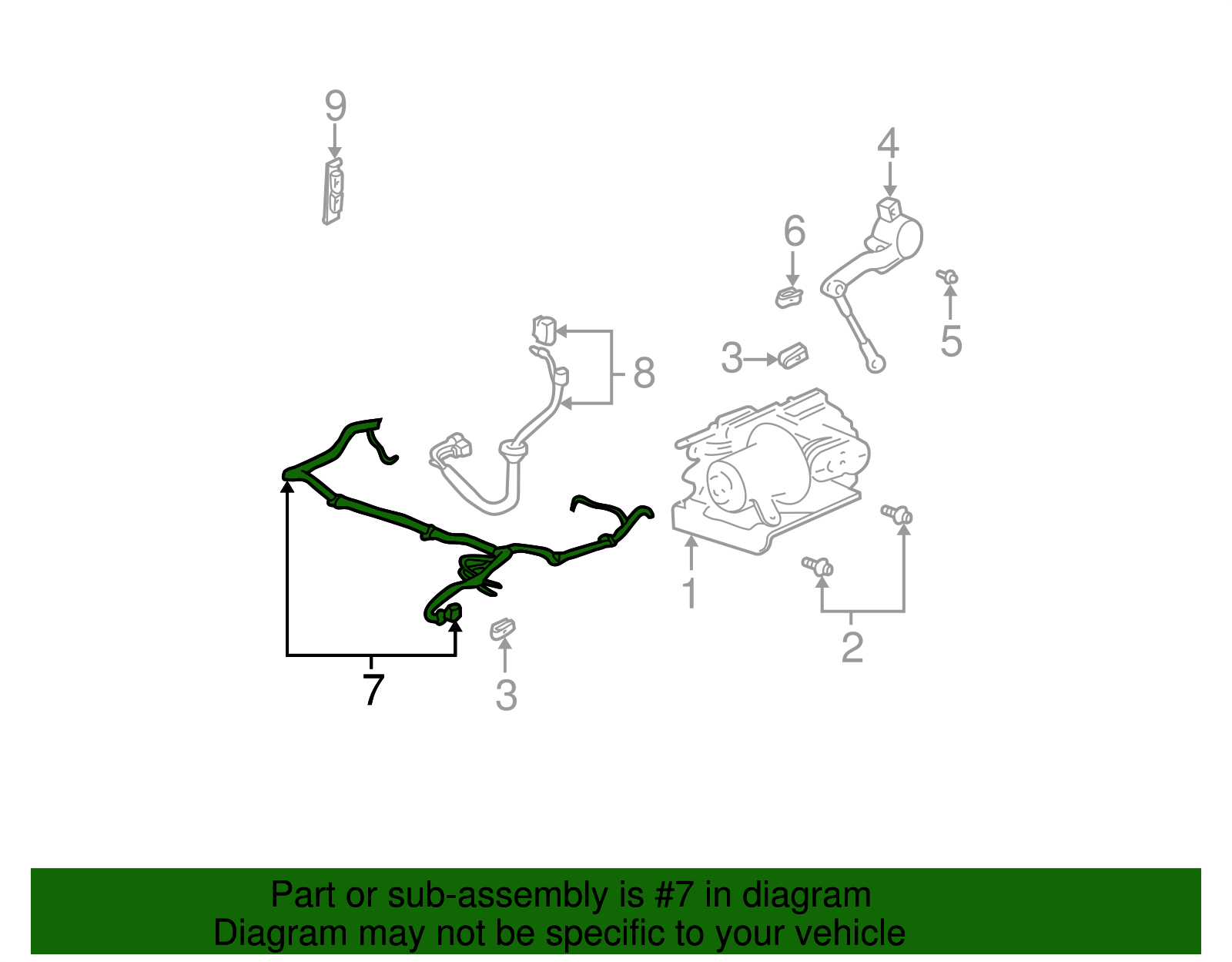 9
4
6
5
8
3
1
2
7
3

Part or sub-assembly is #7 in diagram
Diagram may not be specific to your vehicle