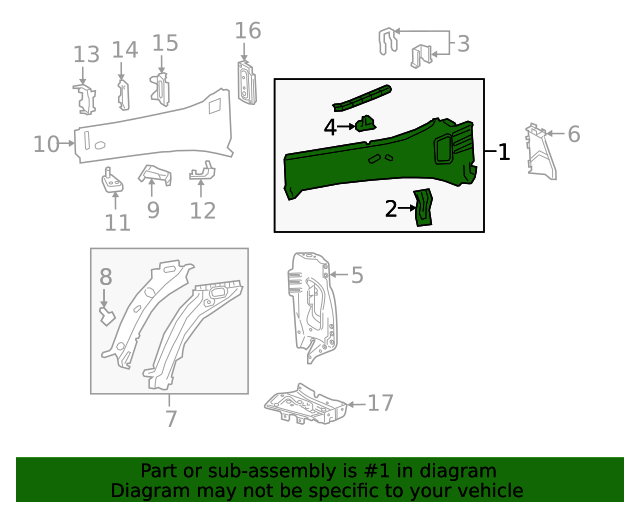 13
14
15
16
3
10
4
1
6
11
9
12
2
8
5
7
17

Part or sub-assembly is #1 in diagram
Diagram may not be specific to your vehicle