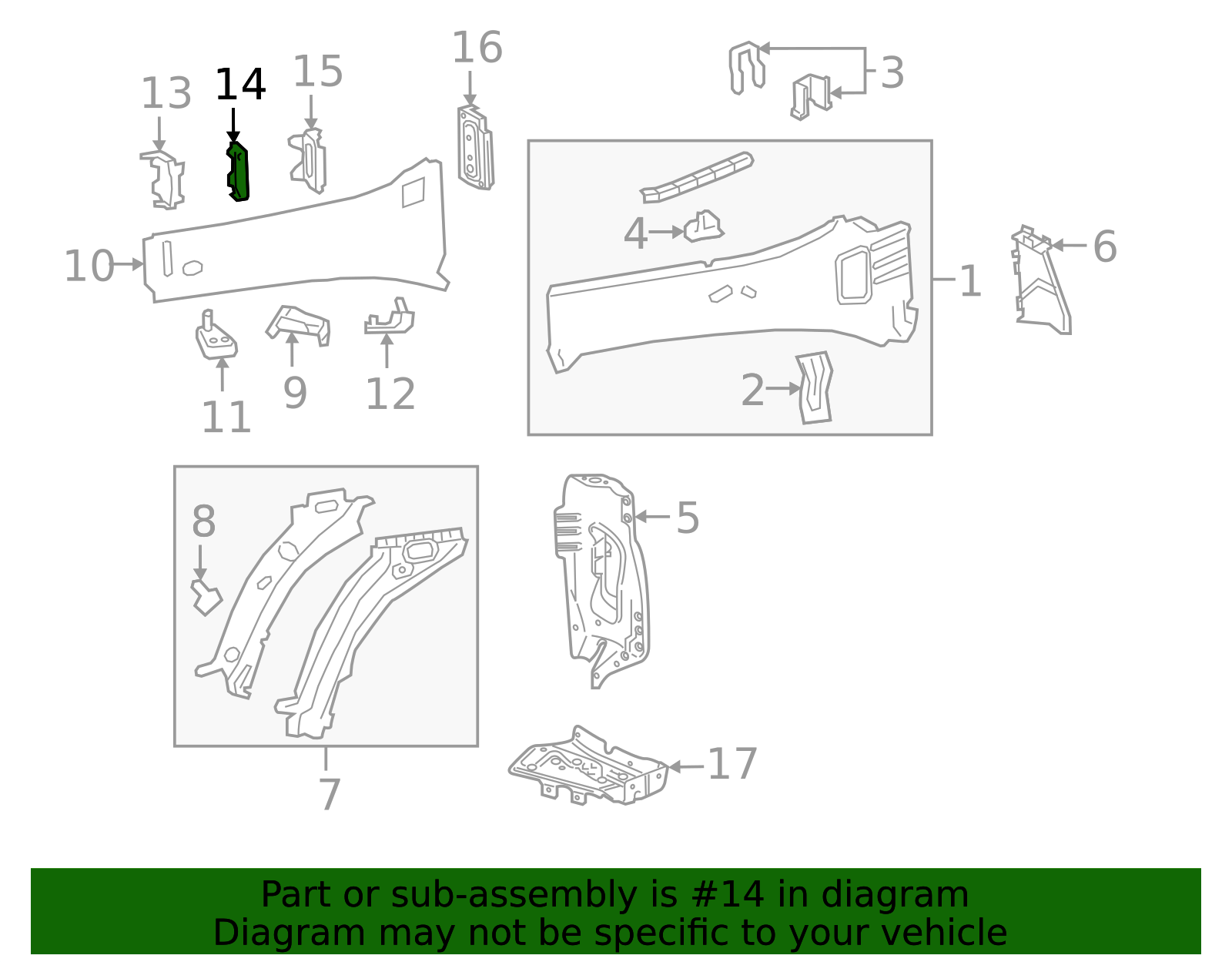 13
14
15
16
3
10
4
1
6
11
9
12
2
8
5
7
17

Part or sub-assembly is #14 in diagram
Diagram may not be specific to your vehicle