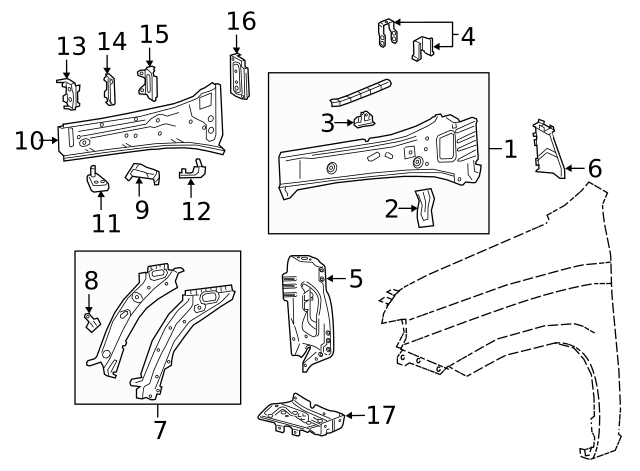 13
14
15
16
4
10
3
1
6
11
9
12
2
8
5
7
17