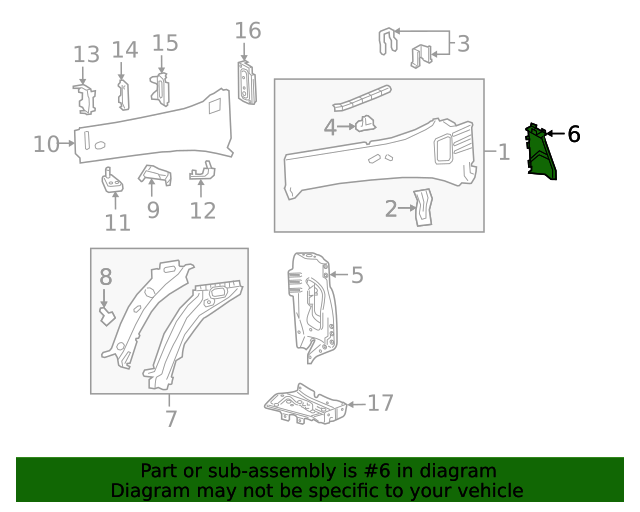 13
14
15
16
3
10
4
1
6
11
9
12
2
8
5
7
17

Part or sub-assembly is #6 in diagram
Diagram may not be specific to your vehicle