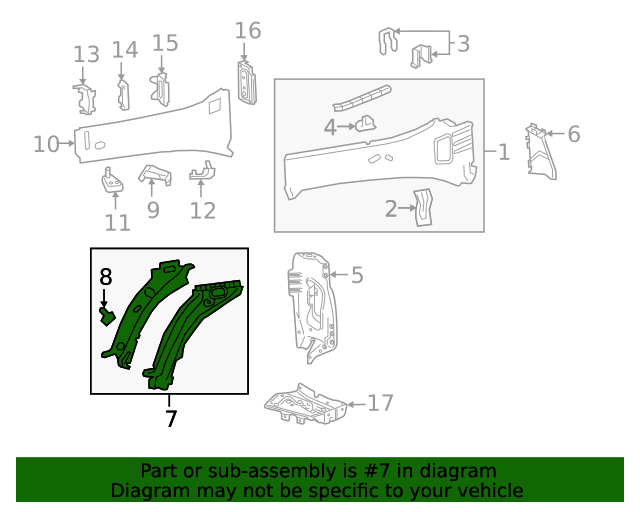 13
14
15
16
3
10
4
1
6
11
9
12
2
8
5
7
17

Part or sub-assembly is #7 in diagram
Diagram may not be specific to your vehicle