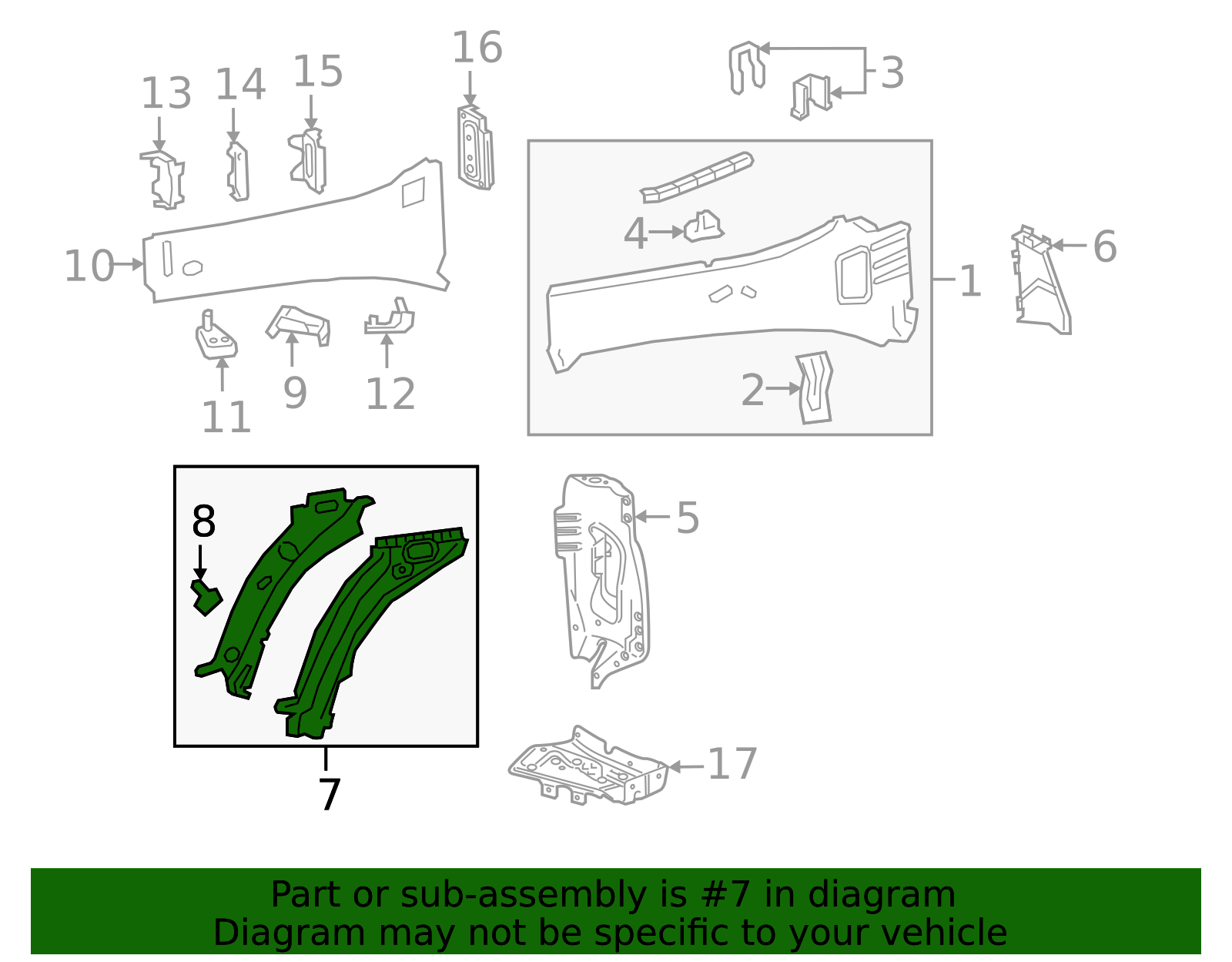 16
13
14
15
3
10
4
1
6
11
9
12
2
8
5
7
17

Part or sub-assembly is #7 in diagram
Diagram may not be specific to your vehicle