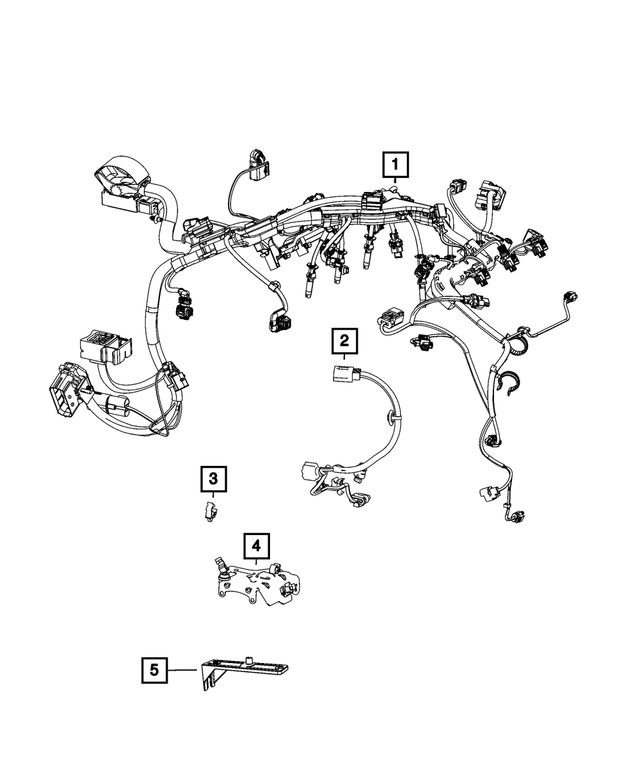 1

2

3

4

5