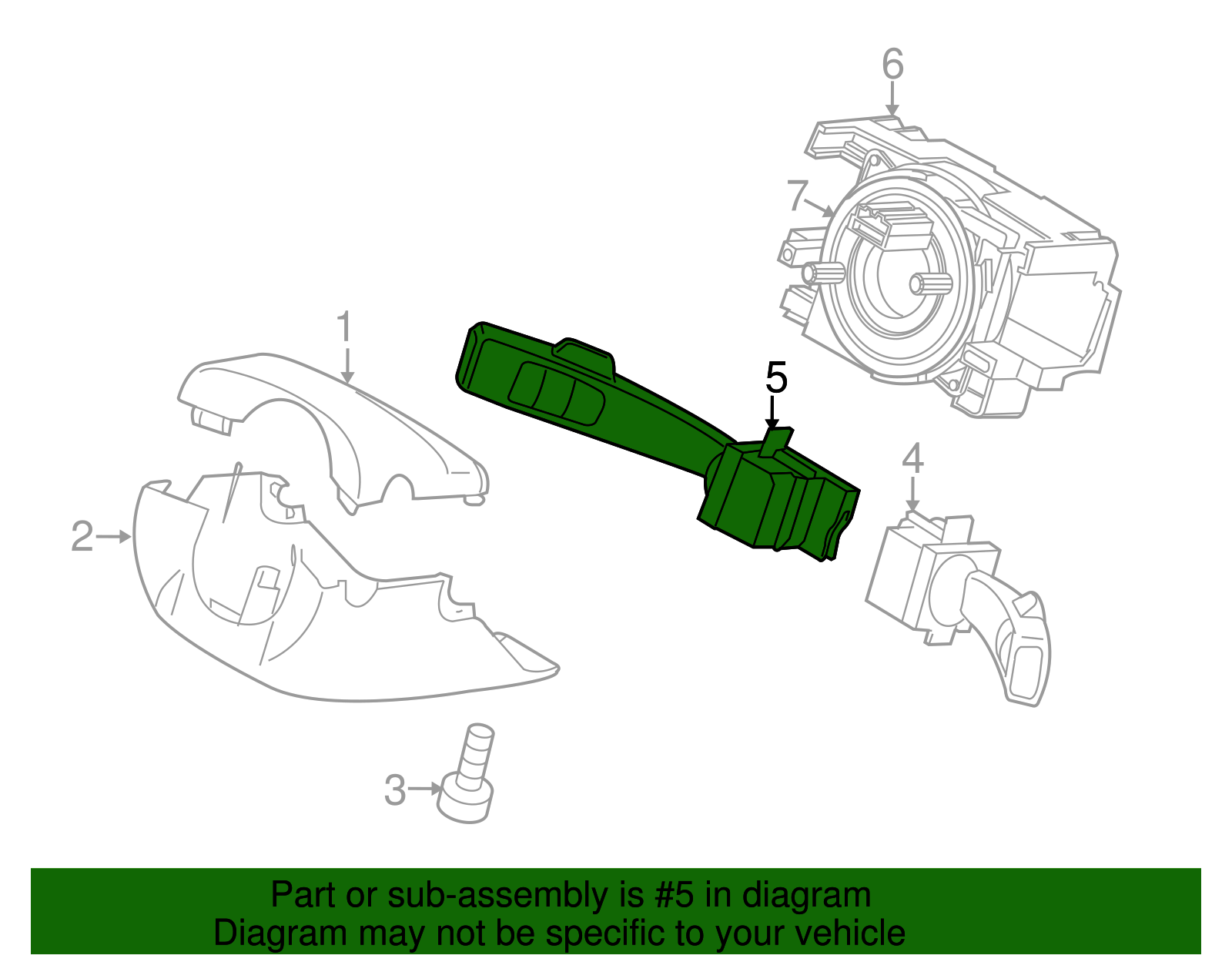 6

7

1

5

4

2

3

Part or sub-assembly is #5 in diagram
Diagram may not be specific to your vehicle