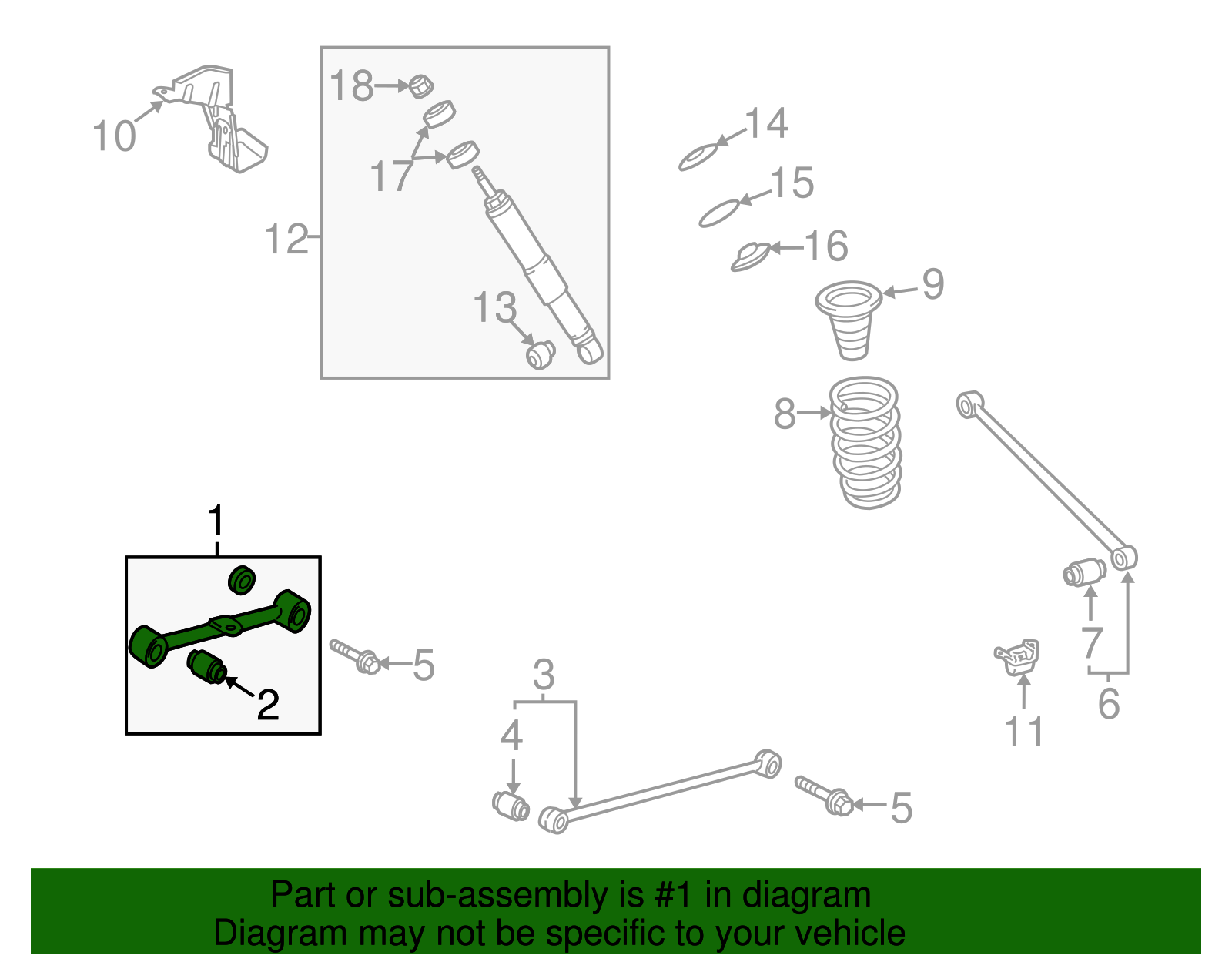 10
18
17
12
13
14
15
16
9
8
1
2
5
3
4
5
7
6
11

Part or sub-assembly is #1 in diagram
Diagram may not be specific to your vehicle