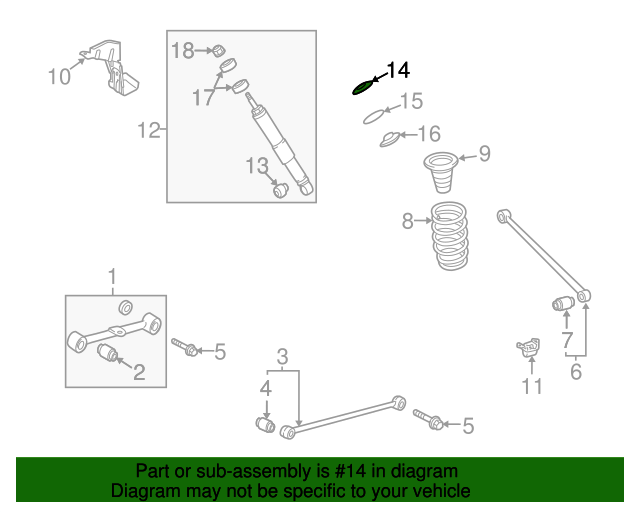 10
18
17
12
13
14
15
16
9
8
1
2
5
3
4
5
7
6
11

Part or sub-assembly is #14 in diagram
Diagram may not be specific to your vehicle