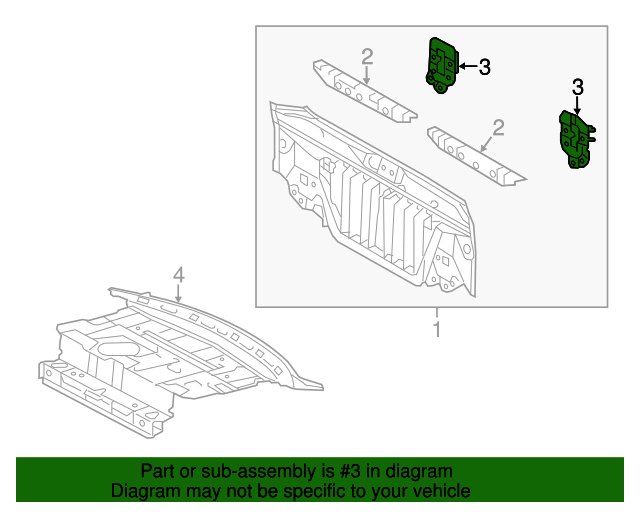 2
3
3
2
4
1

Part or sub-assembly is #3 in diagram
Diagram may not be specific to your vehicle