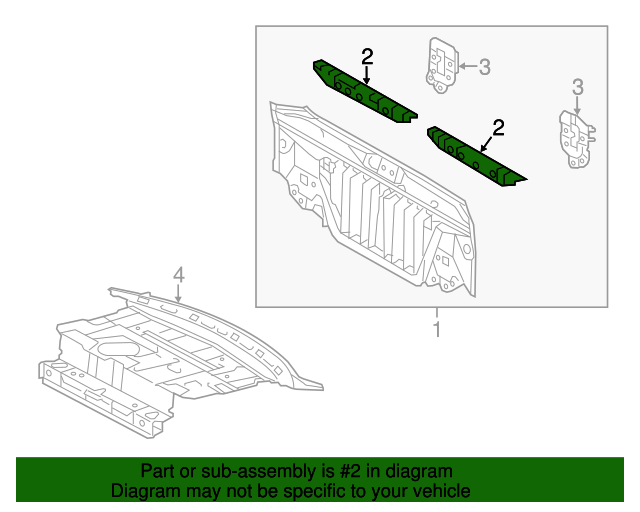 2
3
3
2
4
1

Part or sub-assembly is #2 in diagram
Diagram may not be specific to your vehicle